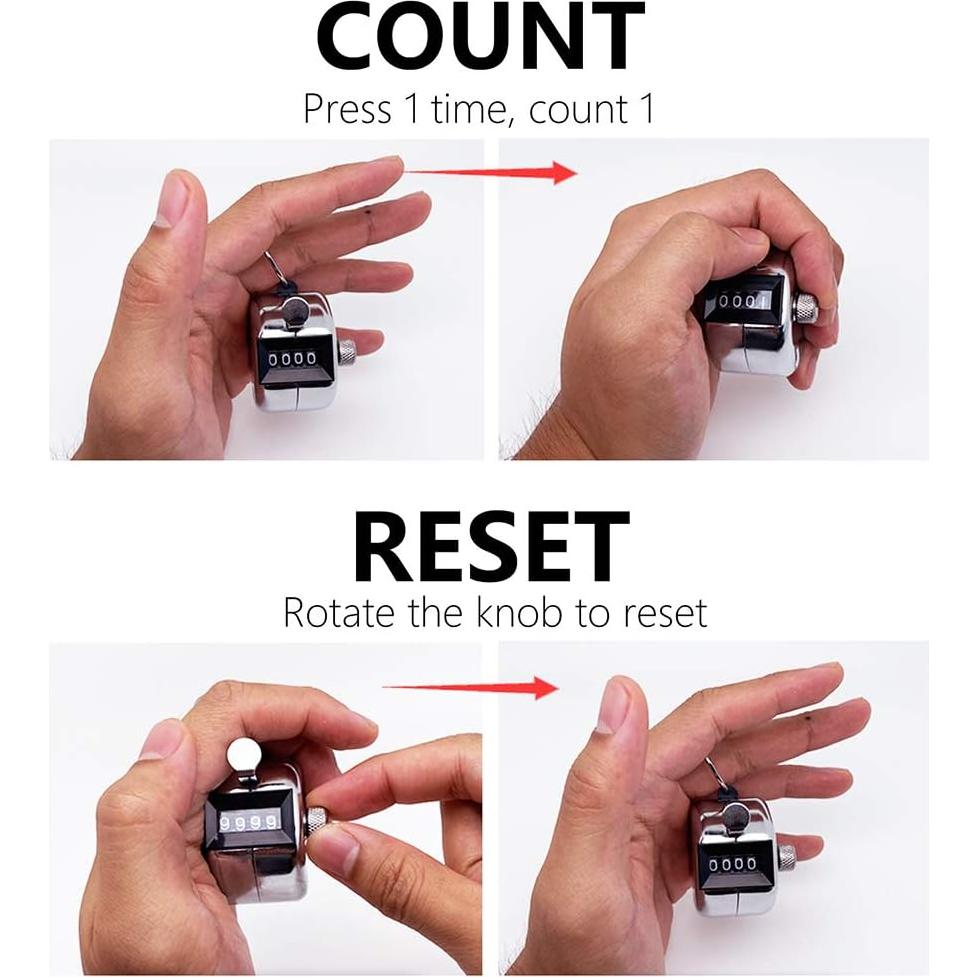 COUNT
Press 1 time, count 1

0000

0001

RESET
Rotate the knob to reset

9999

0000