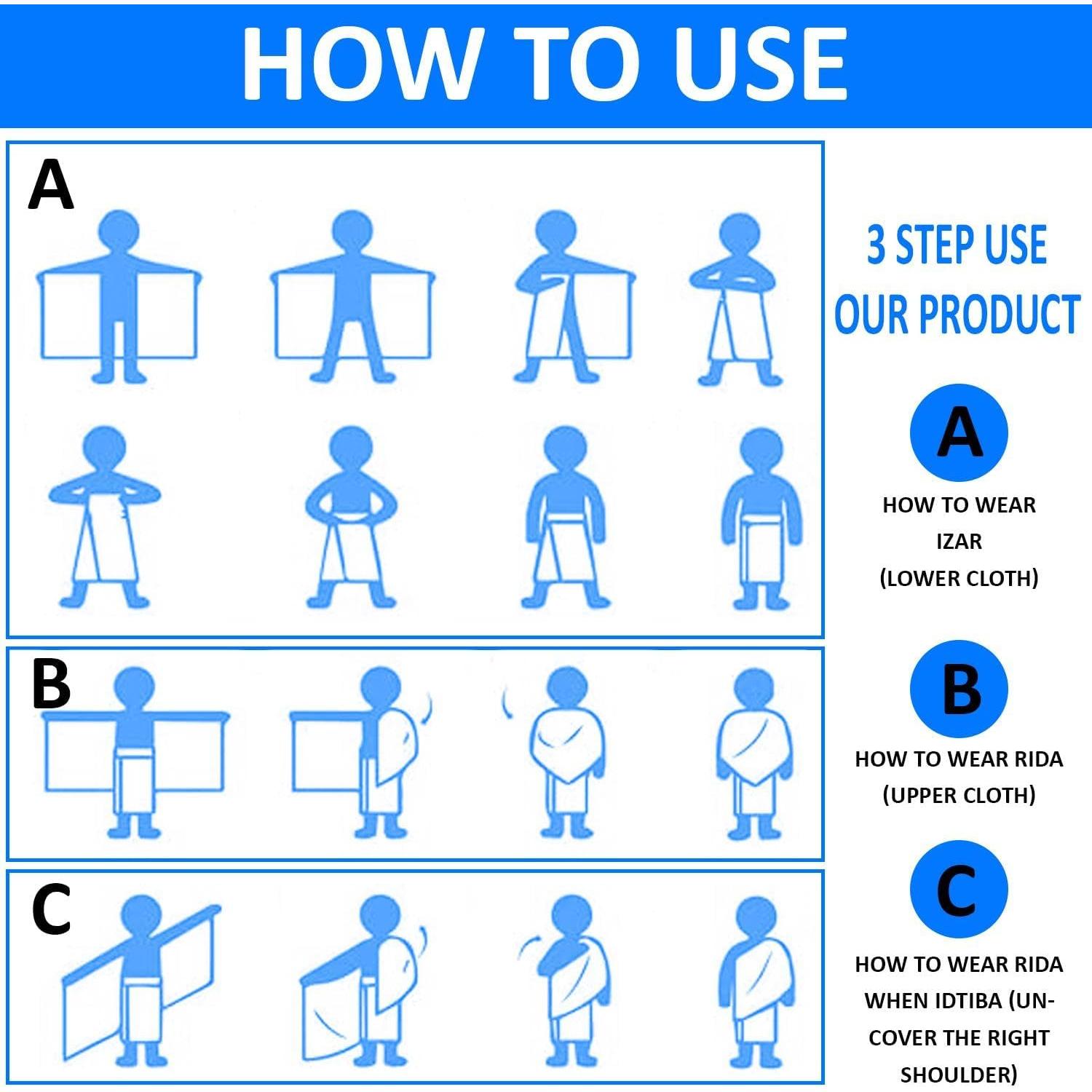 HOW TO USE

A

B

C

3 STEP USE OUR PRODUCT

A

HOW TO WEAR IZAR (LOWER CLOTH)

B

HOW TO WEAR RIDA (UPPER CLOTH)

C

HOW TO WEAR RIDA WHEN IDTIBA (UNCOVER THE RIGHT SHOULDER)