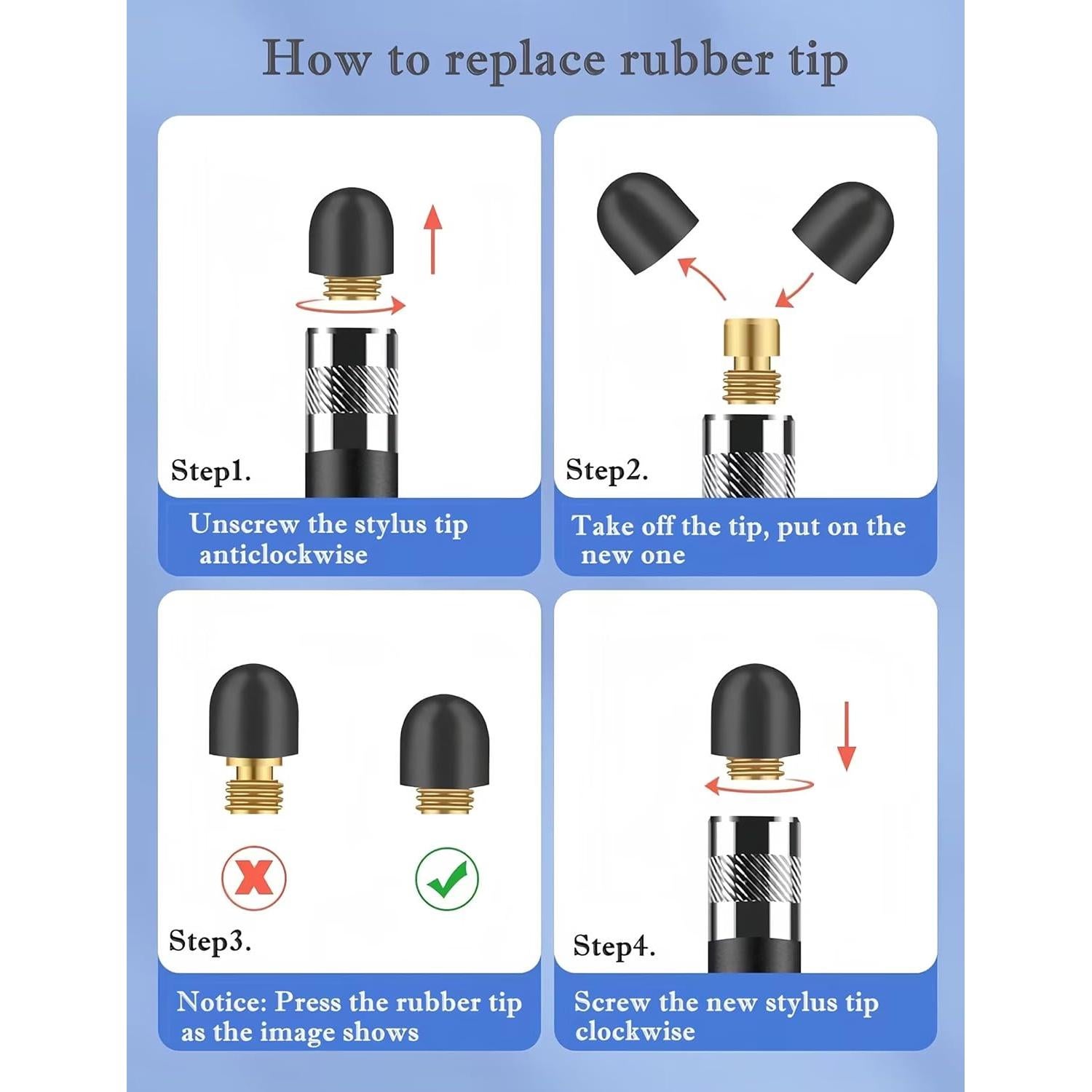 How to replace rubber tip

Step1.

Unscrew the stylus tip anticlockwise

Step2.

Take off the tip, put on the new one

Step3.

Notice: Press the rubber tip as the image shows

Step4.

Screw the new stylus tip clockwise