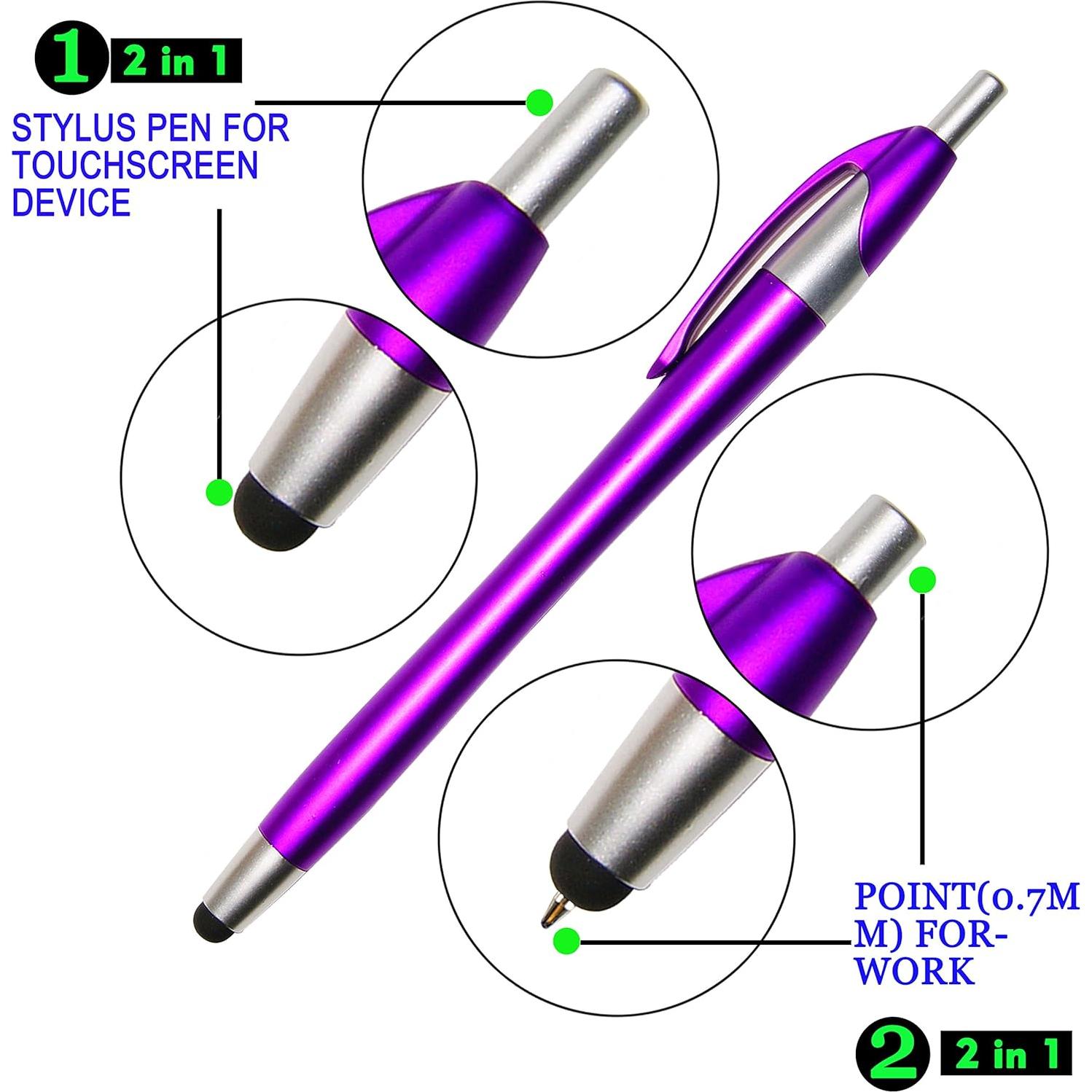 1 2 in 1

STYLUS PEN FOR TOUCHSCREEN DEVICE

POINT(0.7MM) FOR-WORK

2 2 in 1