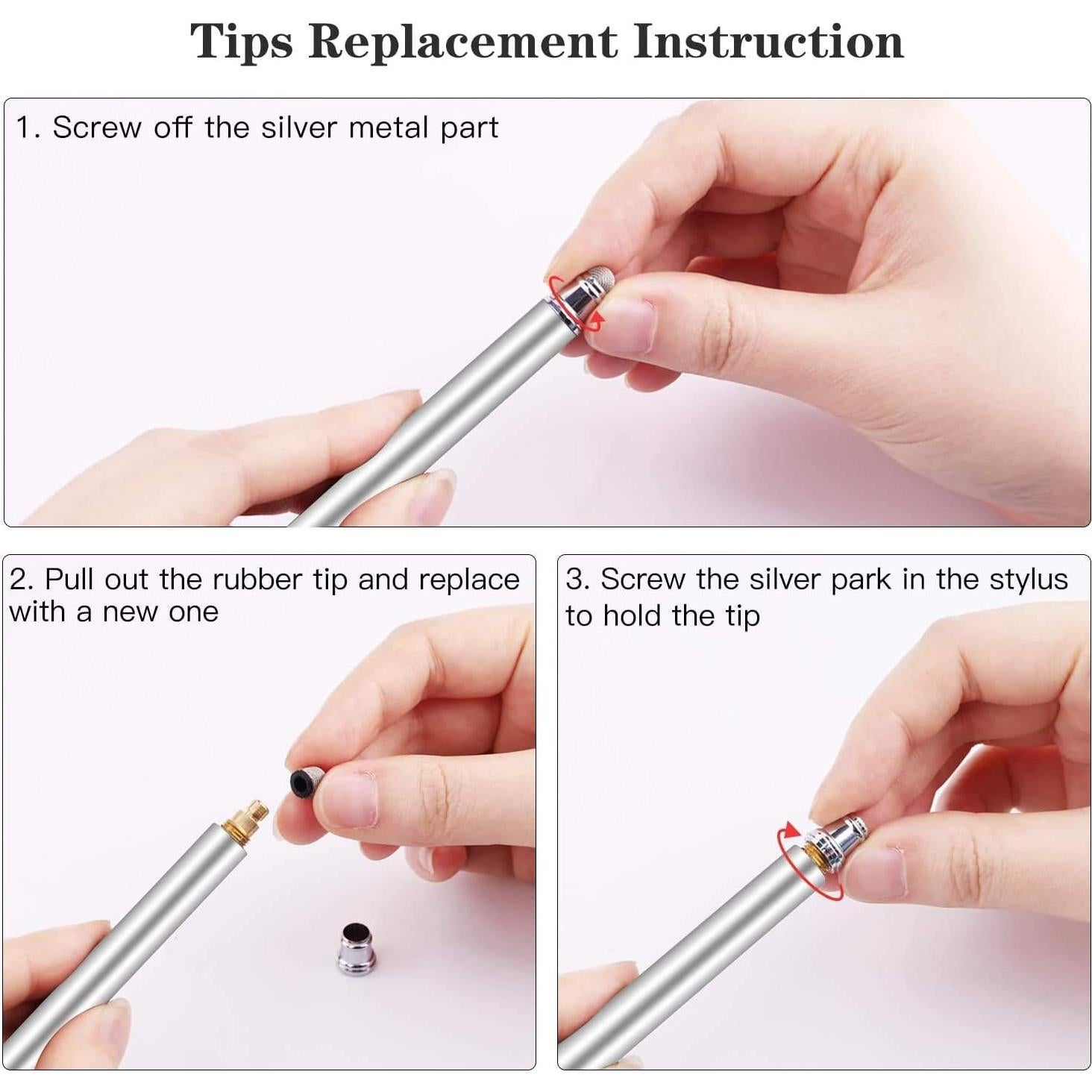 Tips Replacement Instruction

1. Screw off the silver metal part

2. Pull out the rubber tip and replace with a new one

3. Screw the silver park in the stylus to hold the tip