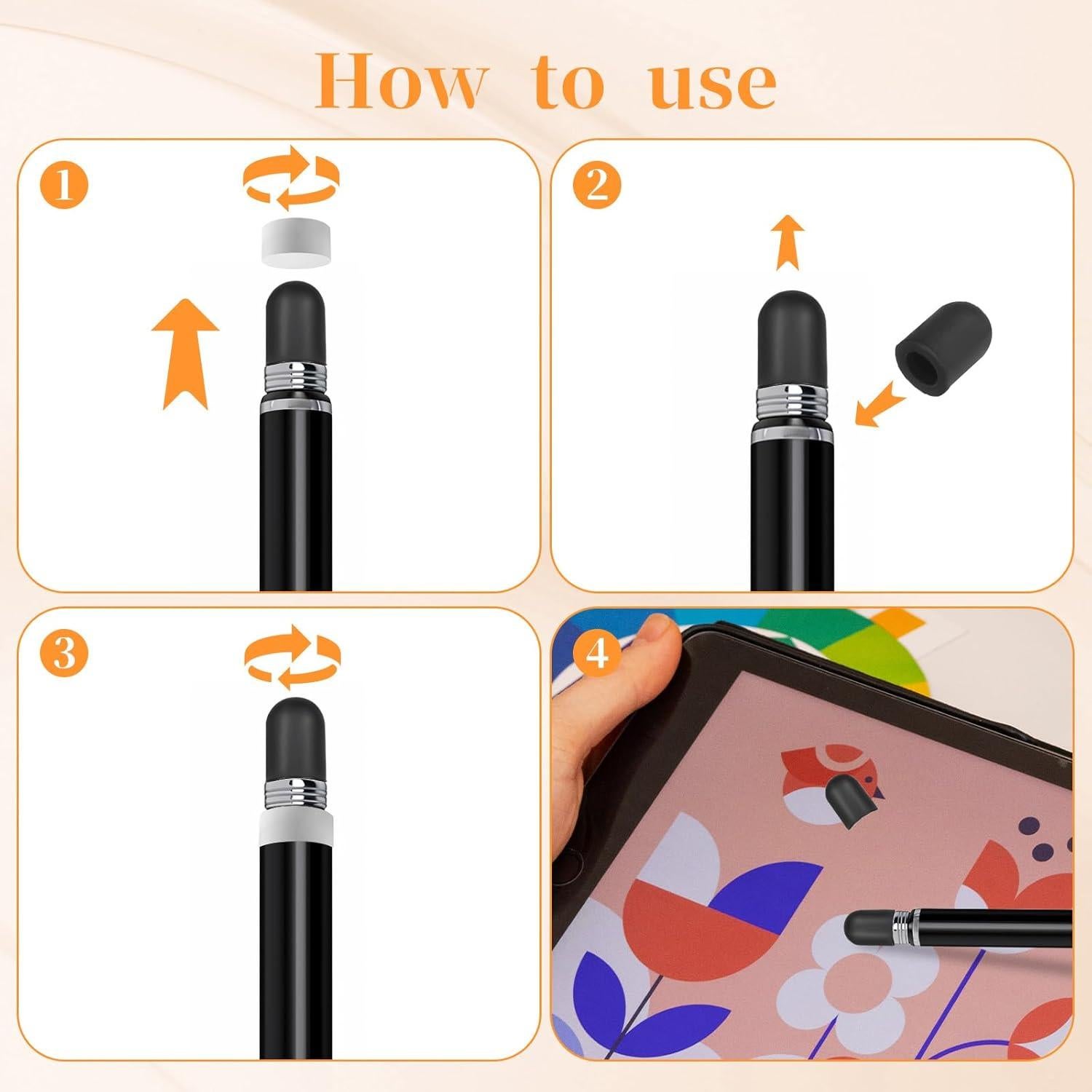 How to use

1

2

3

4