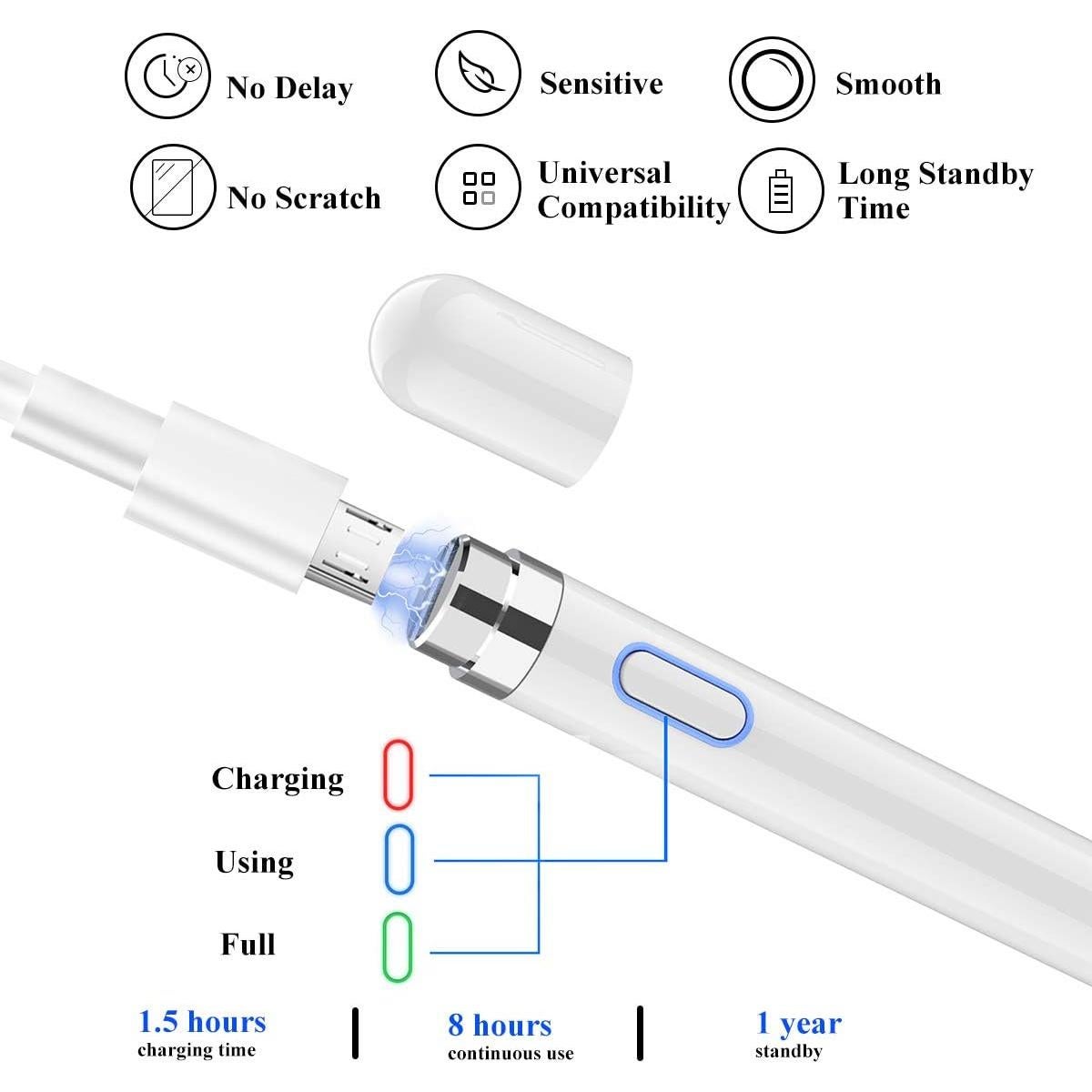 No Delay

Sensitive

Smooth

No Scratch

Universal Compatibility

Long Standby Time

Charging

Using

Full

1.5 hours
charging time

8 hours
continuous use

1 year
standby