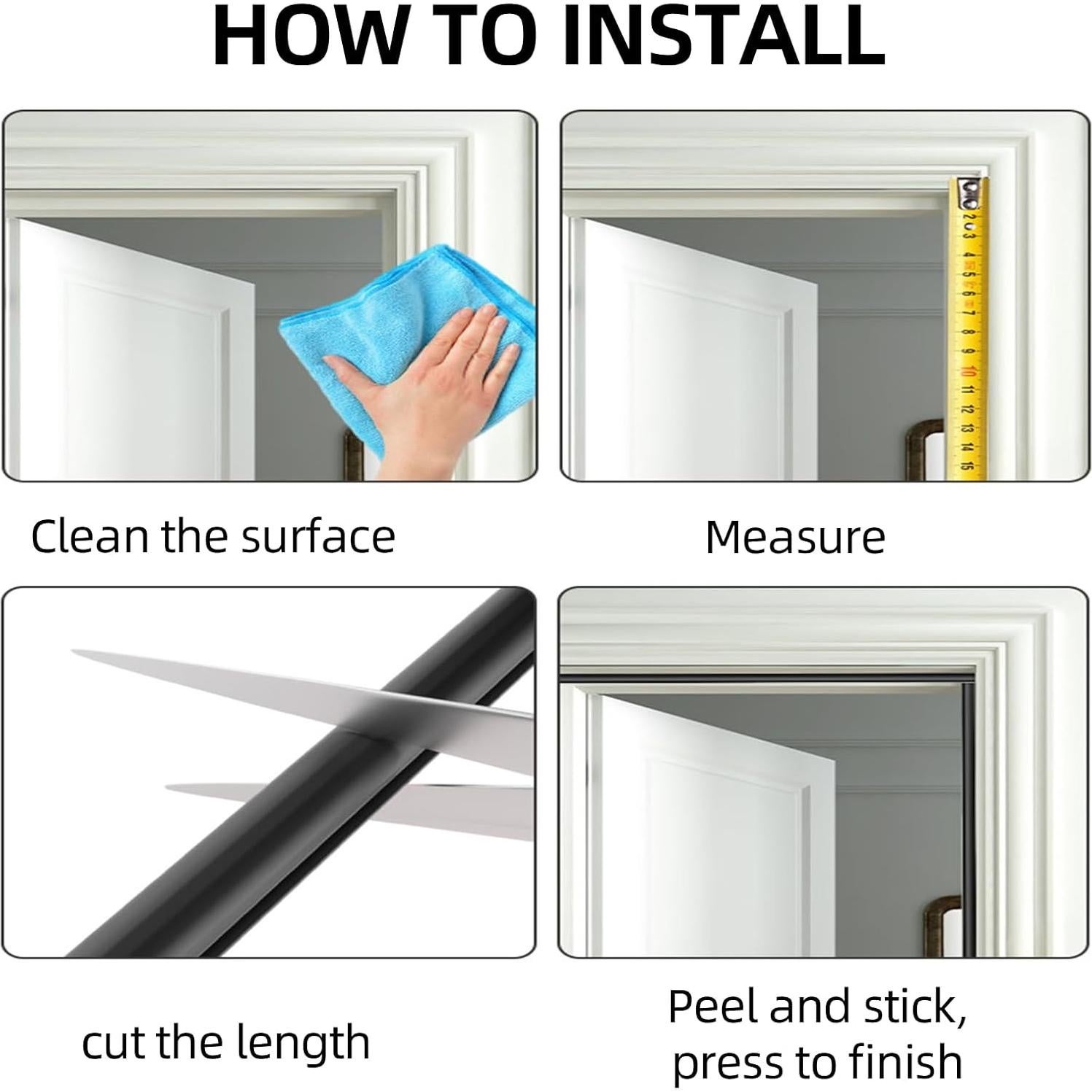 HOW TO INSTALL

2 3 4 5 6 7 8 9 10 11 12 13 14 15

Clean the surface

Measure

cut the length

Peel and stick, press to finish