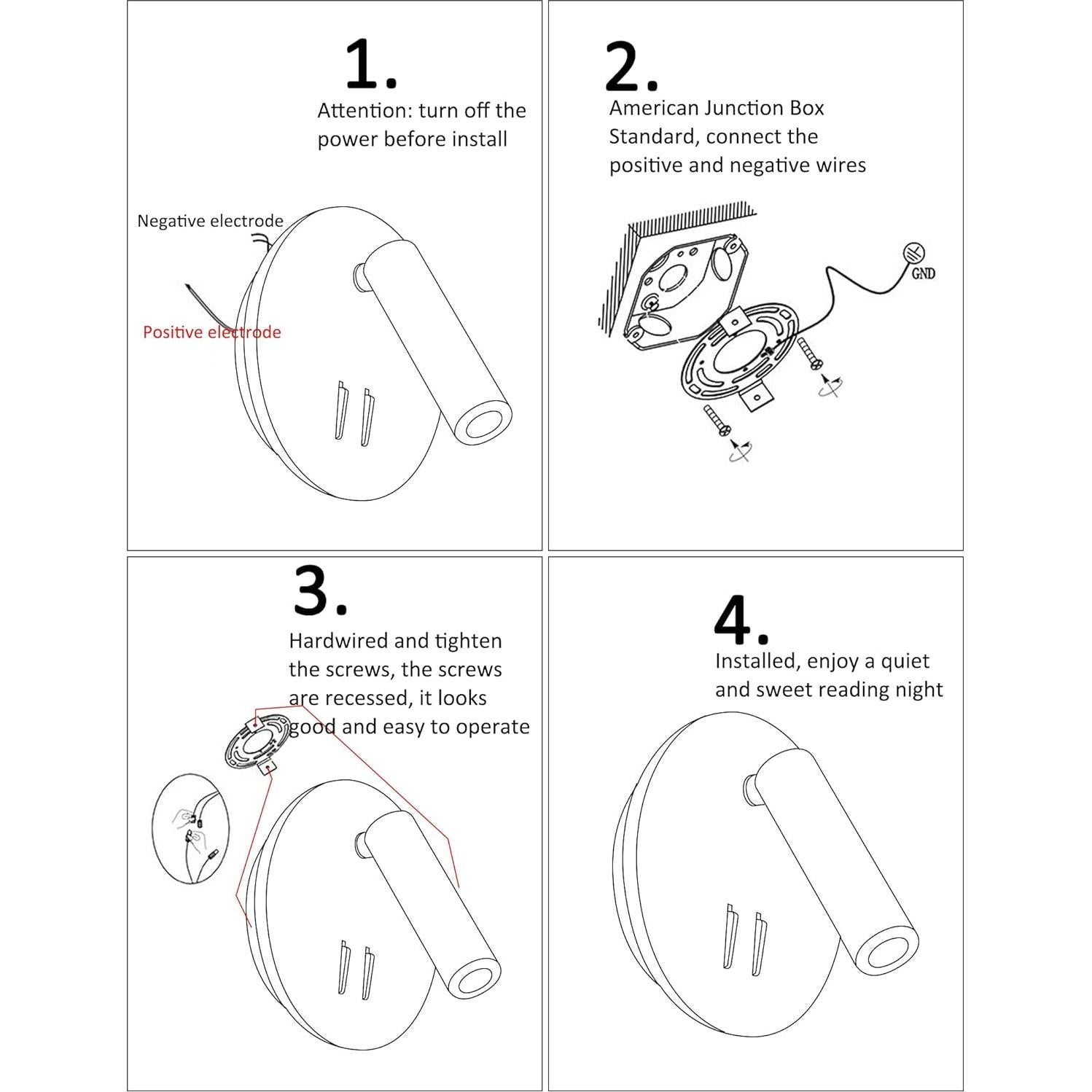 1.

Attention: turn off the power before install

Negative electrode

Positive electrode

2.

American Junction Box Standard, connect the positive and negative wires

GND

3.

Hardwired and tighten the screws, the screws are recessed, it looks good and easy to operate

4.

Installed, enjoy a quiet and sweet reading night