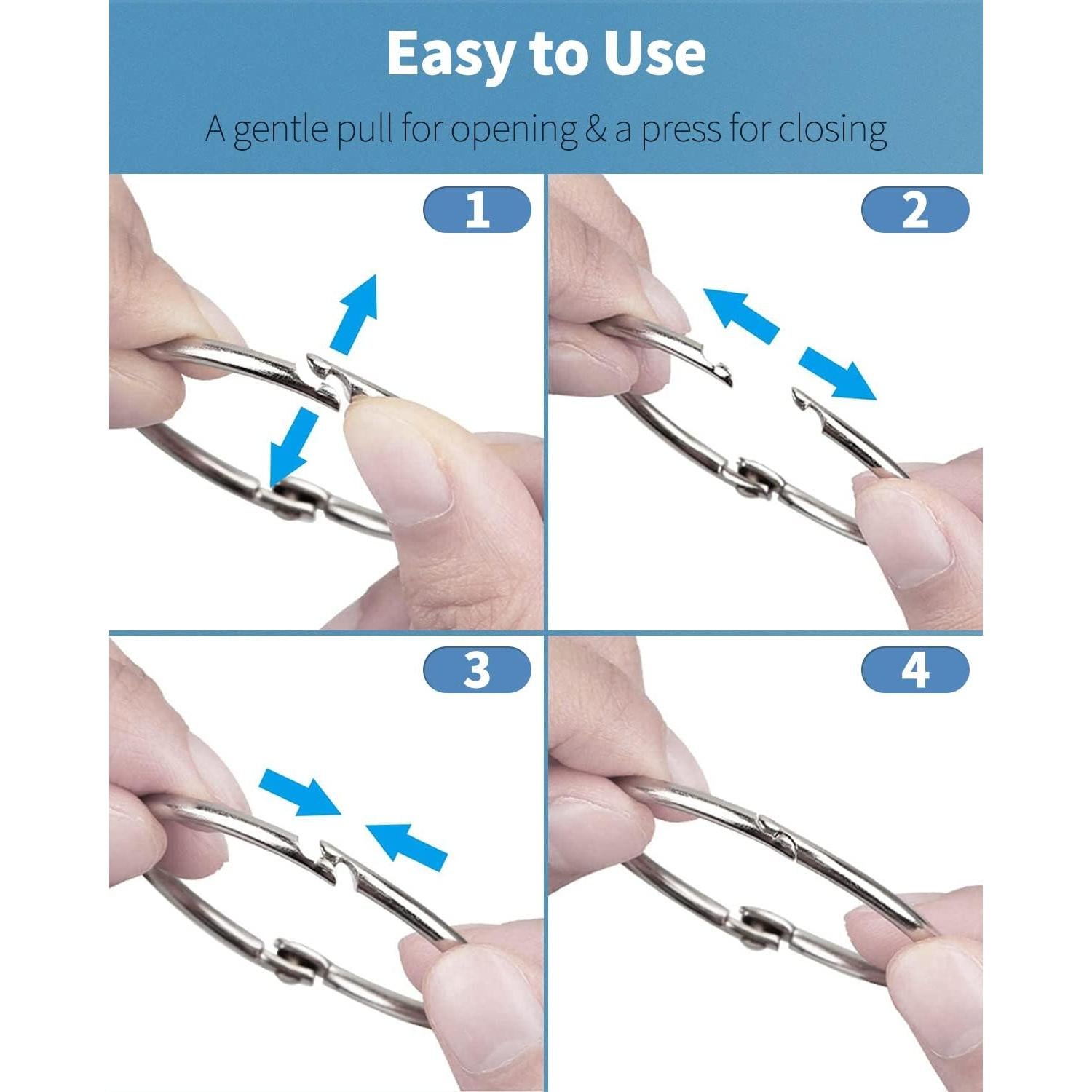 Easy to Use

A gentle pull for opening & a press for closing

1

2

3

4