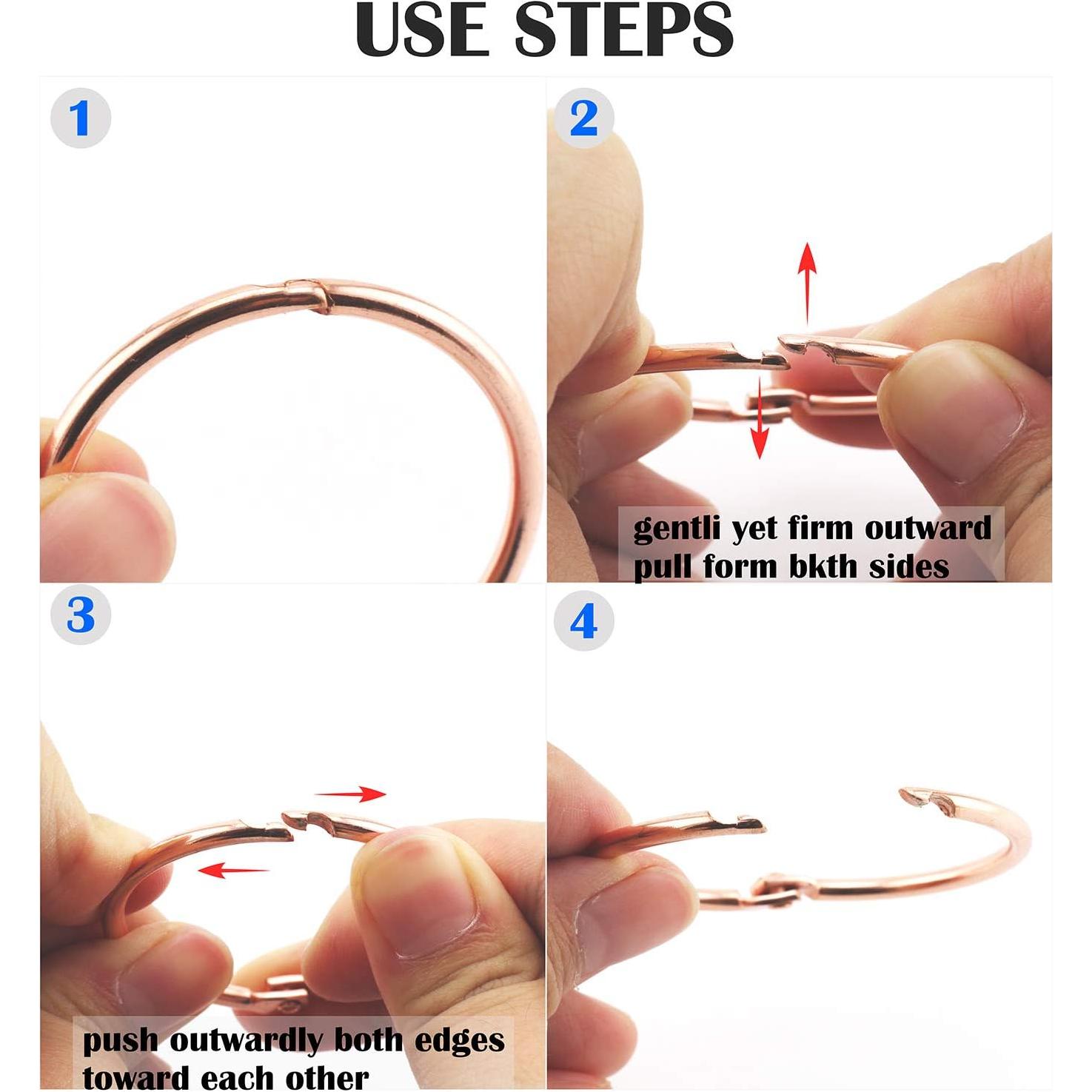 USE STEPS

1

2

gentli yet firm outward pull form bkth sides

3

push outwardly both edges toward each other

4