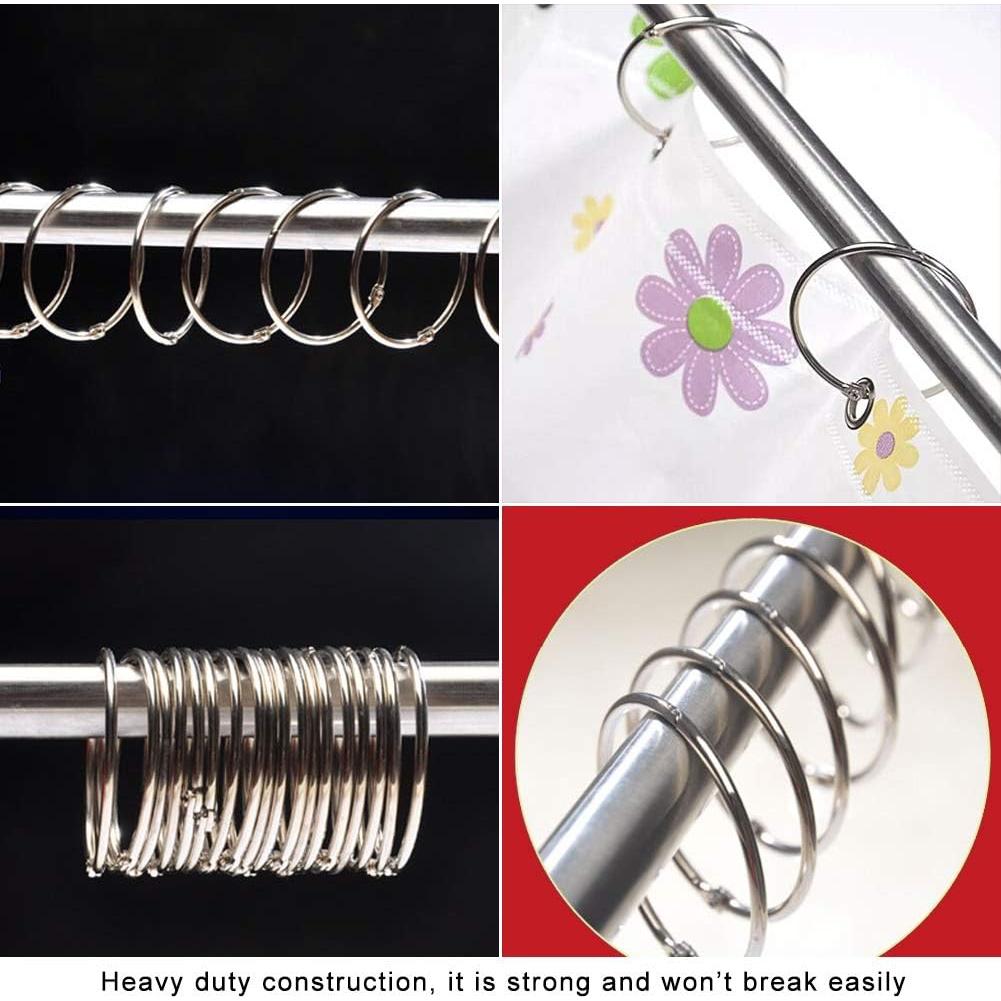 Heavy duty construction, it is strong and won't break easily