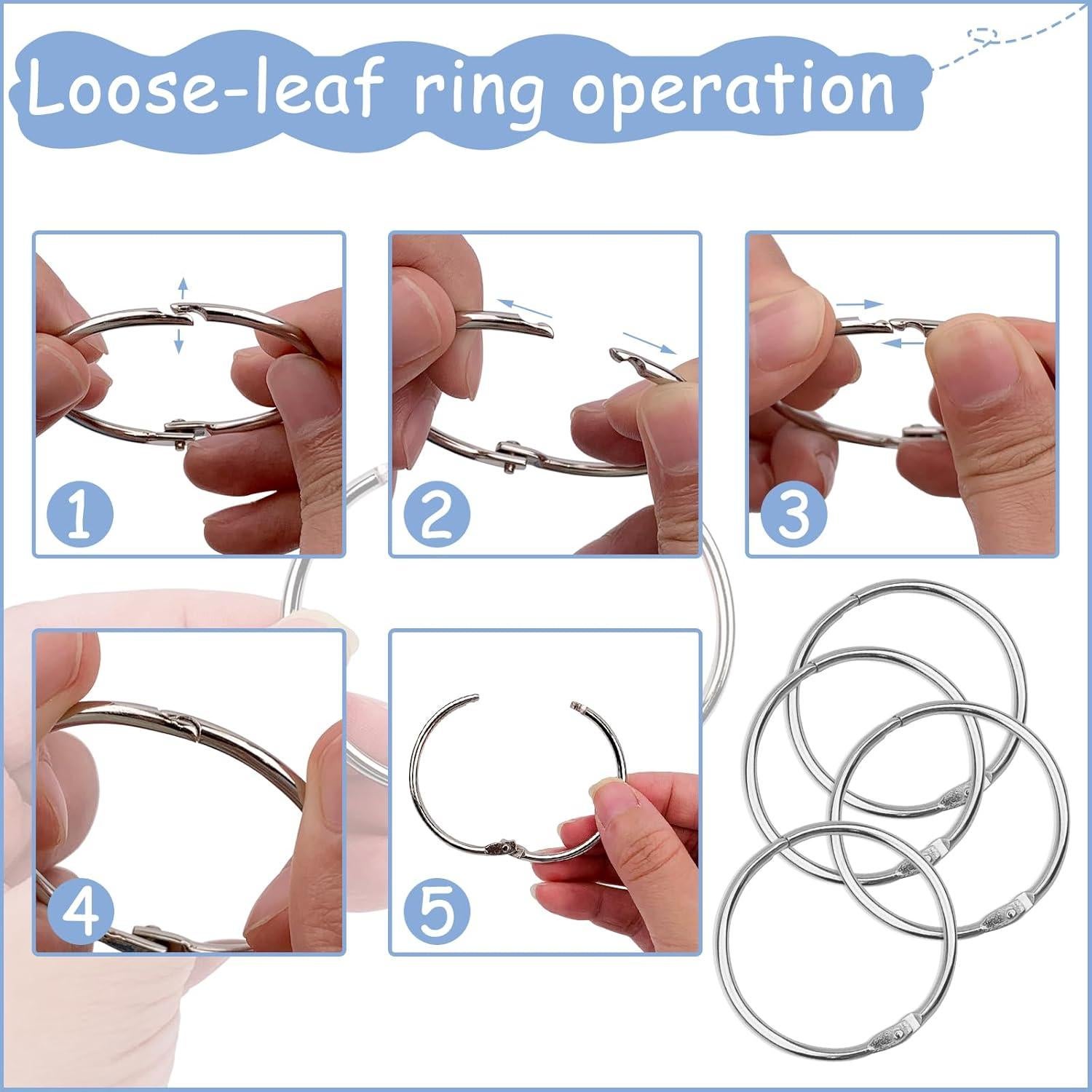 Loose-leaf ring operation

1

2

3

4

5