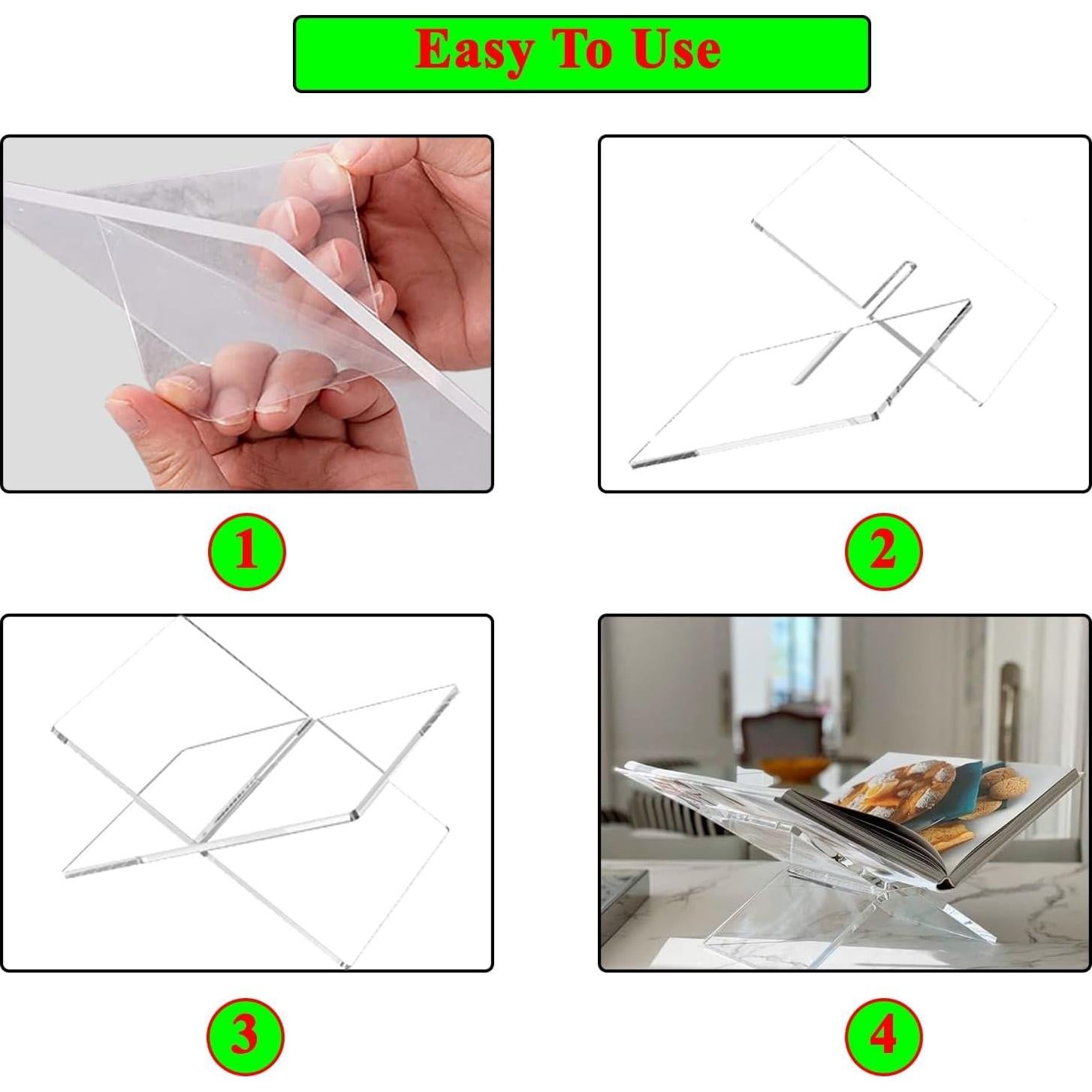 Easy To Use

1

2

3

4