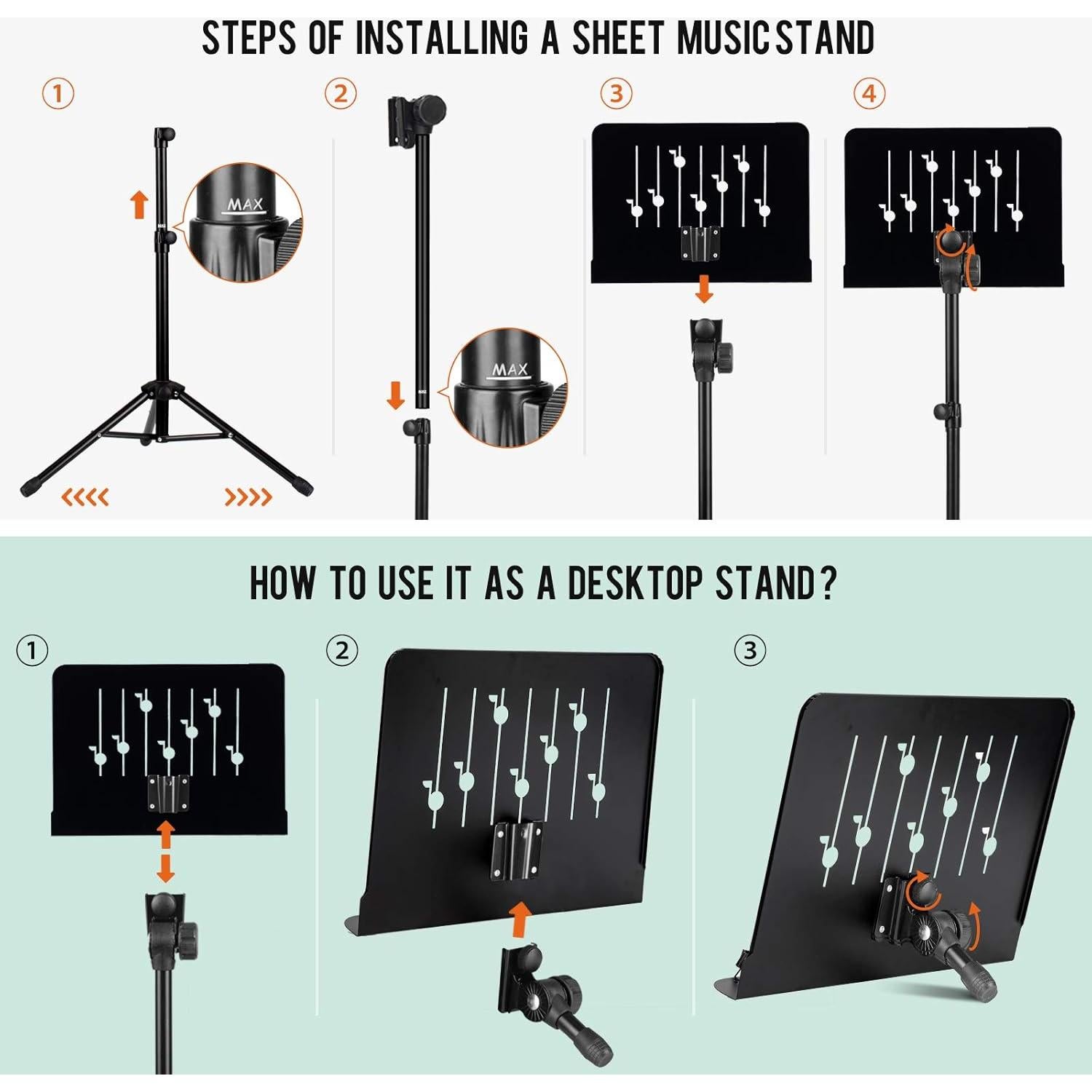 STEPS OF INSTALLING A SHEET MUSIC STAND

①

MAX

②

MAX

③

④

HOW TO USE IT AS A DESKTOP STAND?

①

②

③