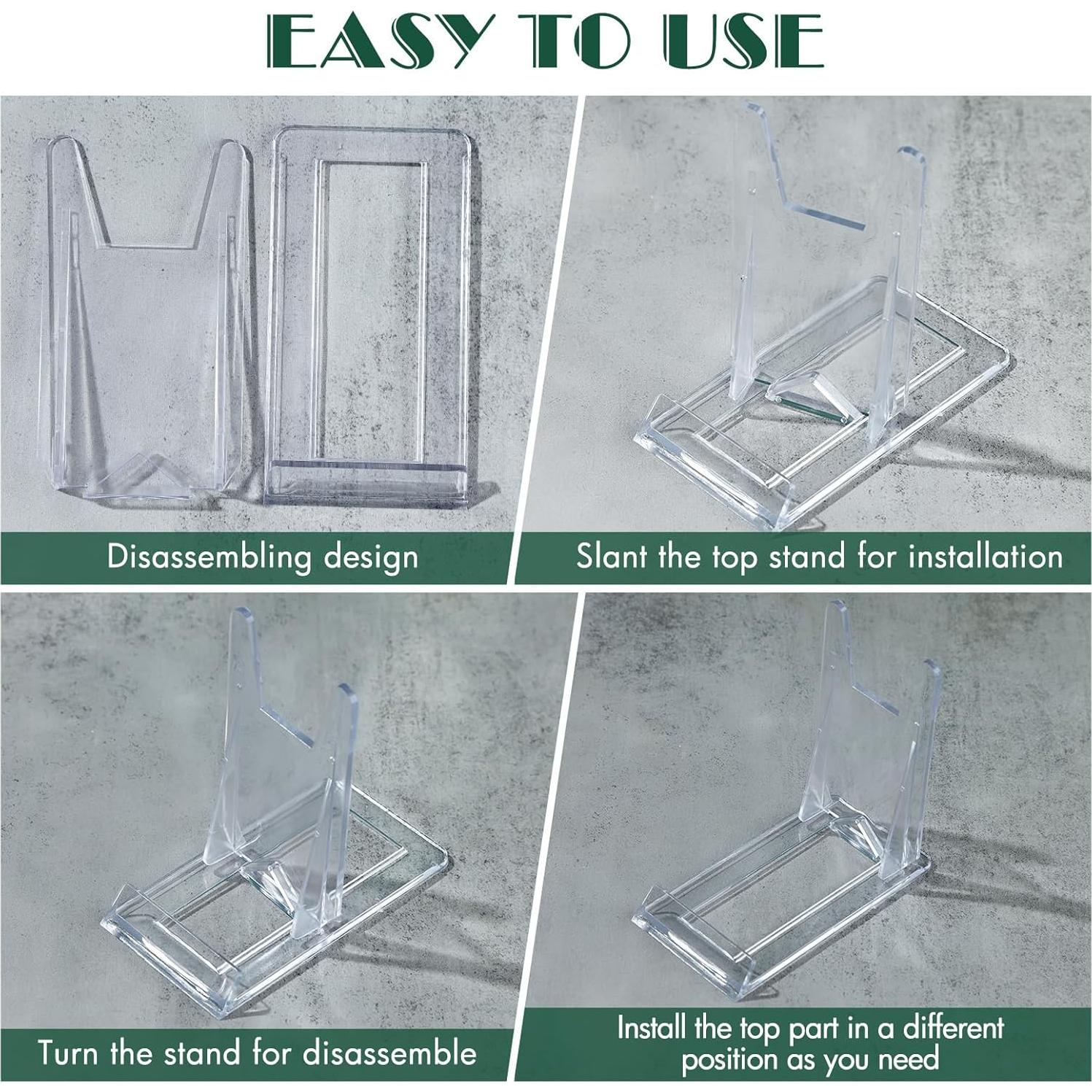 EASY TO USE

Disassembling design

Slant the top stand for installation

Turn the stand for disassemble

Install the top part in a different position as you need