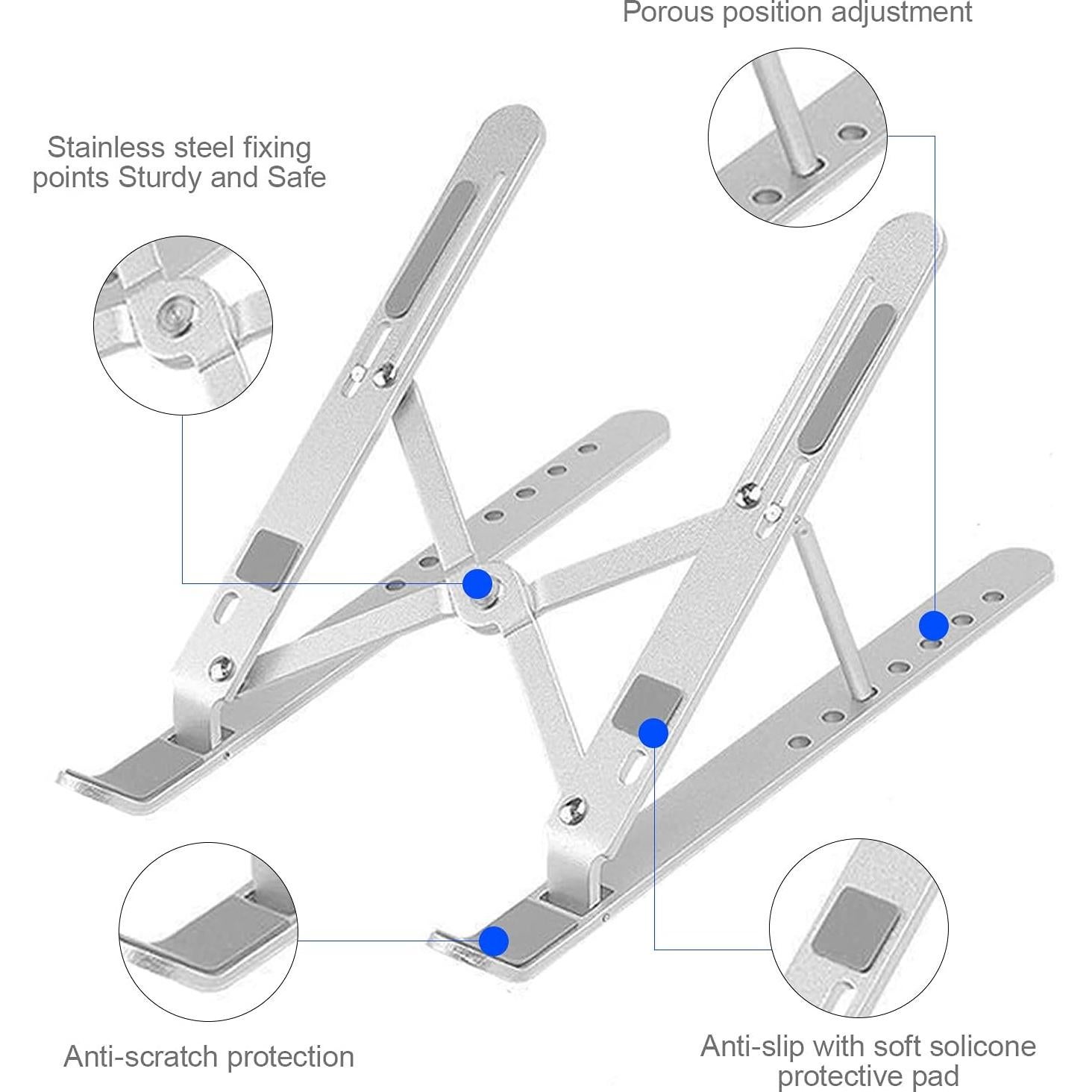 Porous position adjustment

Stainless steel fixing points Sturdy and Safe

Anti-scratch protection

Anti-slip with soft solicone protective pad