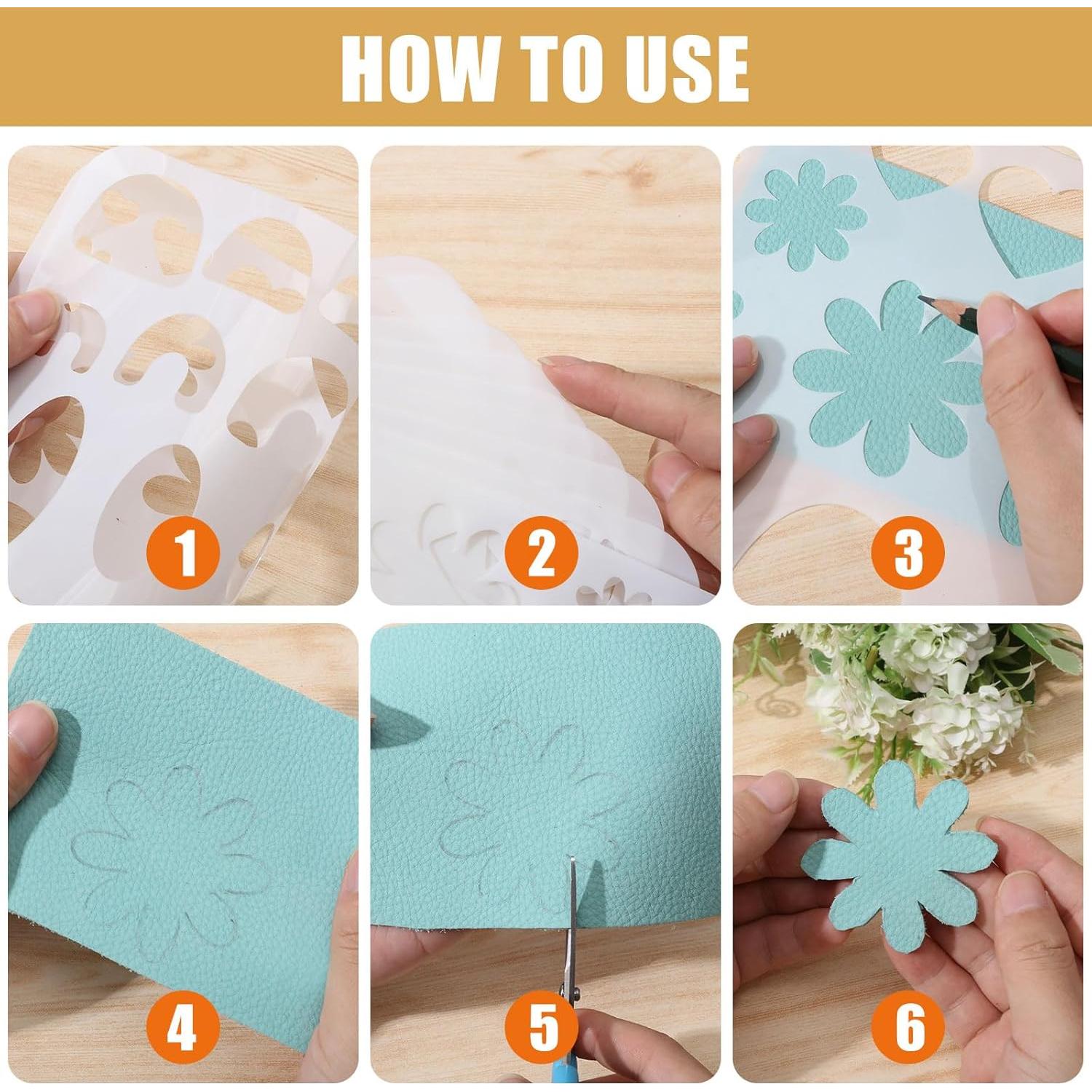 HOW TO USE

1

2

3

4

5

6