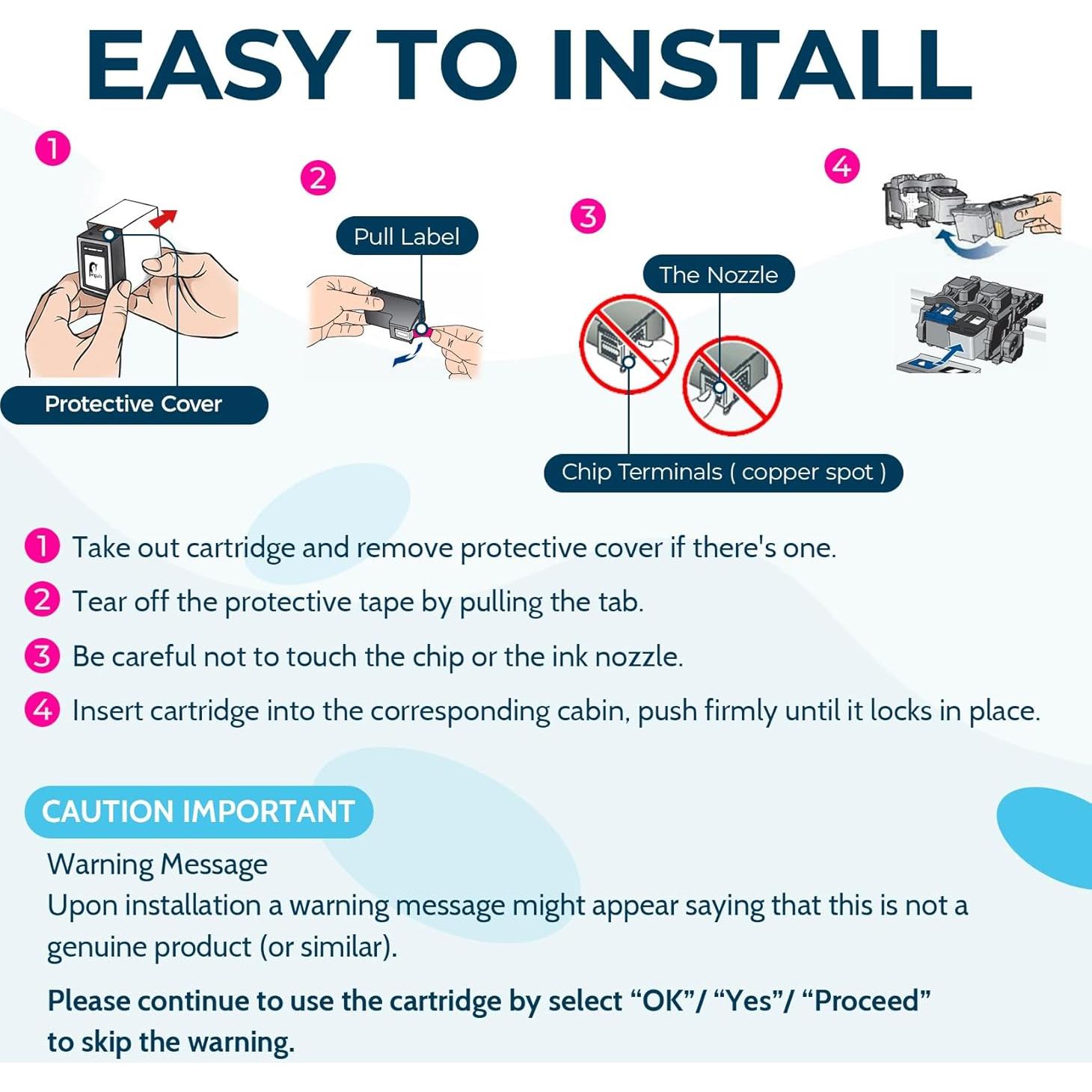 EASY TO INSTALL

1

Protective Cover

2

Pull Label

3

The Nozzle

Chip Terminals ( copper spot )

4

1 Take out cartridge and remove protective cover if there's one.

2 Tear off the protective tape by pulling the tab.

3 Be careful not to touch the chip or the ink nozzle.

4 Insert cartridge into the corresponding cabin, push firmly until it locks in place.

CAUTION IMPORTANT

Warning Message
Upon installation a warning message might appear saying that this is not a genuine product (or similar).

Please continue to use the cartridge by select “OK”/ “Yes”/ “Proceed” to skip the warning.