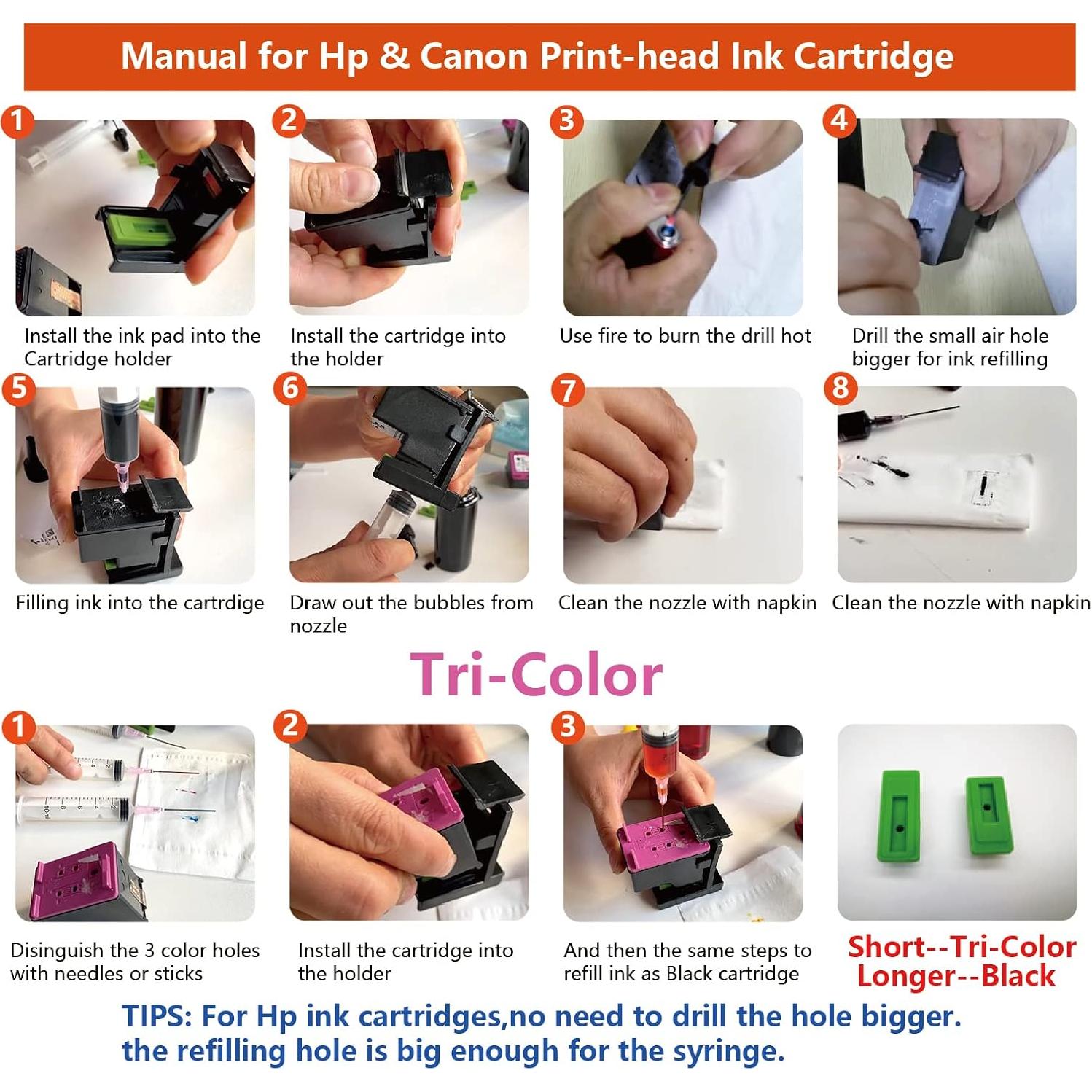 Manual for Hp & Canon Print-head Ink Cartridge

1
Install the ink pad into the Cartridge holder

2
Install the cartridge into the holder

3
Use fire to burn the drill hot

4
Drill the small air hole bigger for ink refilling

5
Filling ink into the cartrdige

6
Draw out the bubbles from nozzle

7
Clean the nozzle with napkin

8
Clean the nozzle with napkin

Tri-Color

1
Disinguish the 3 color holes with needles or sticks

2
Install the cartridge into the holder

3
And then the same steps to refill ink as Black cartridge

Short--Tri-Color
Longer--Black

TIPS: For Hp ink cartridges,no need to drill the hole bigger. the refilling hole is big enough for the syringe.