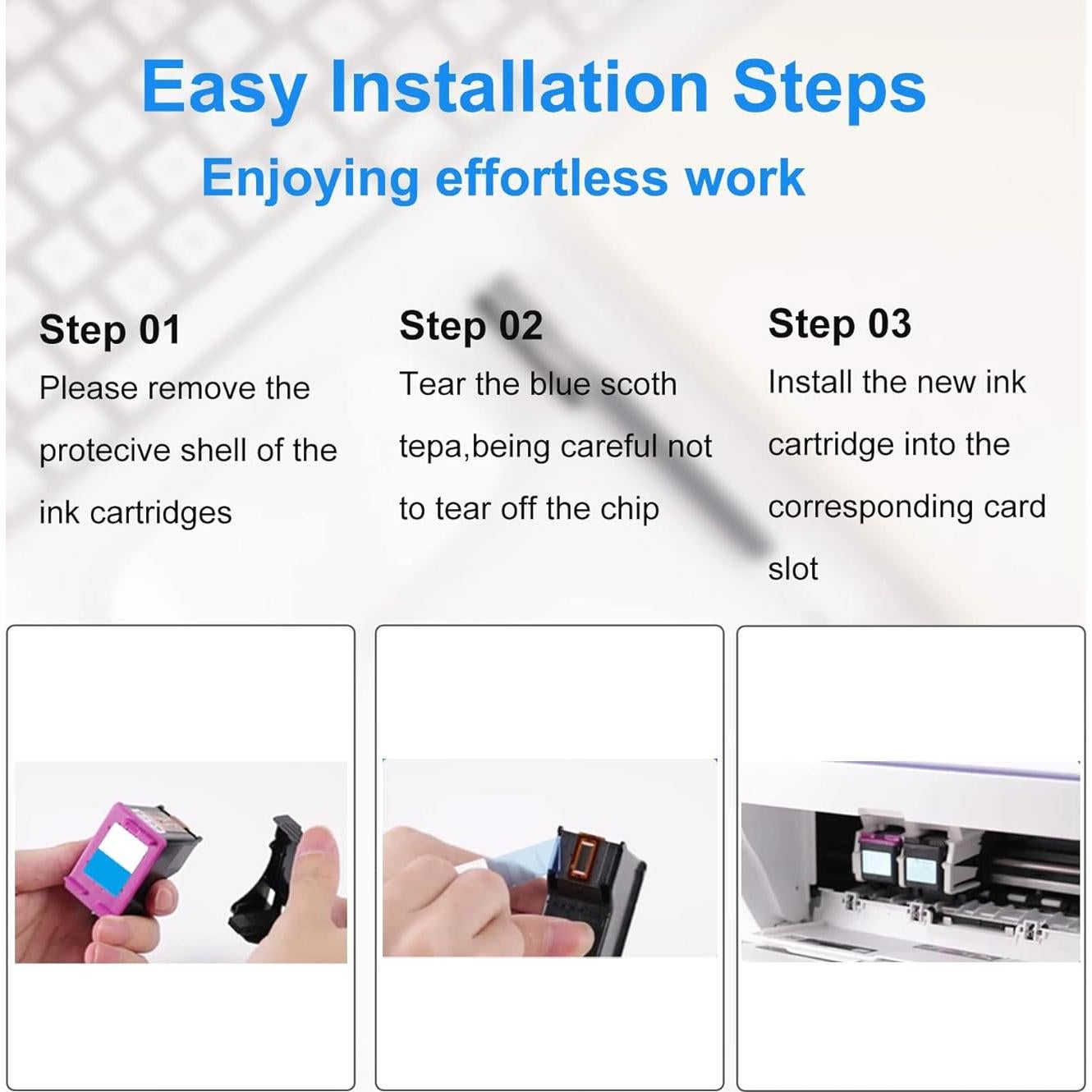 Easy Installation Steps

Enjoying effortless work

Step 01

Please remove the protecive shell of the ink cartridges

Step 02

Tear the blue scoth tepa,being careful not to tear off the chip

Step 03

Install the new ink cartridge into the corresponding card slot