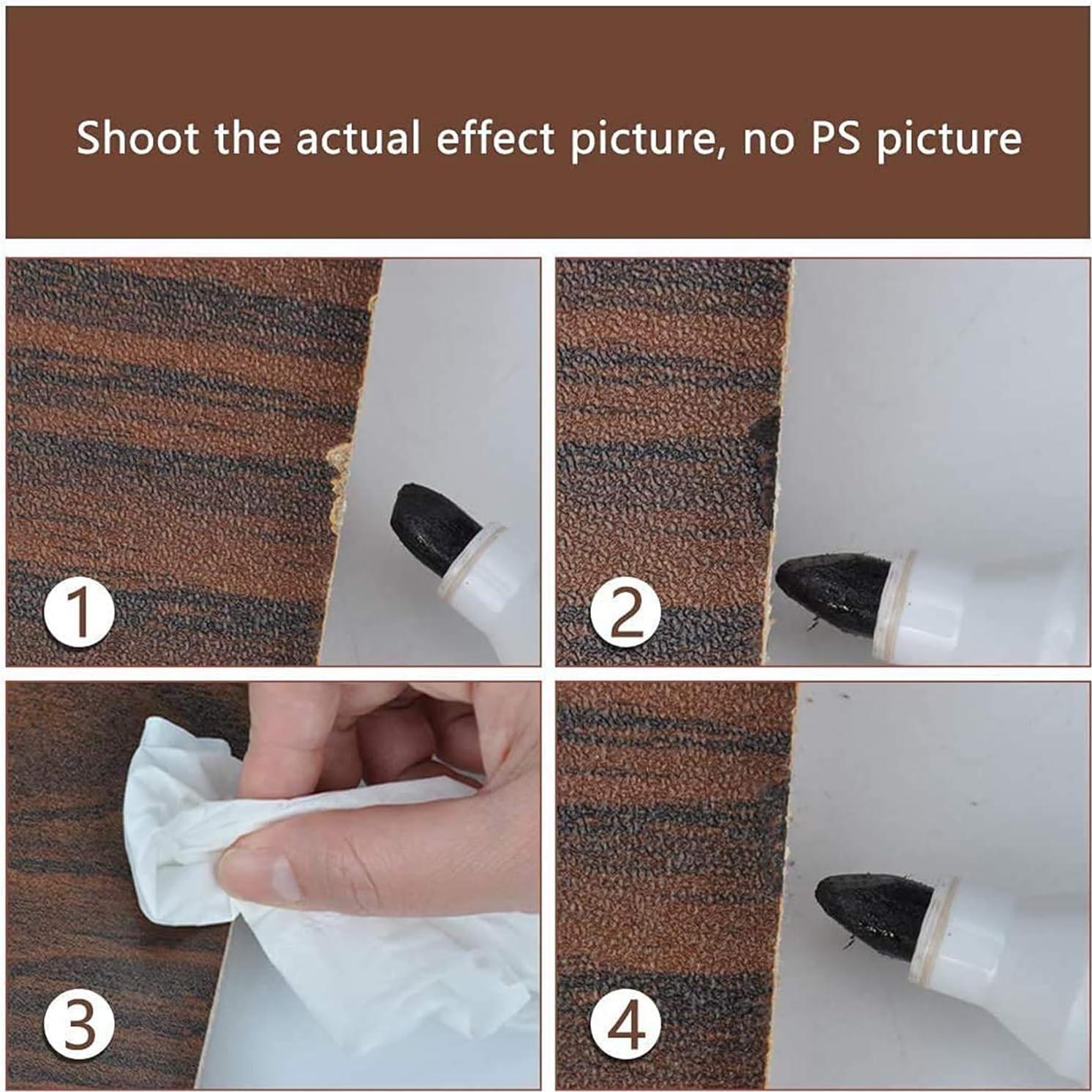 Shoot the actual effect picture, no PS picture

1

2

3

4