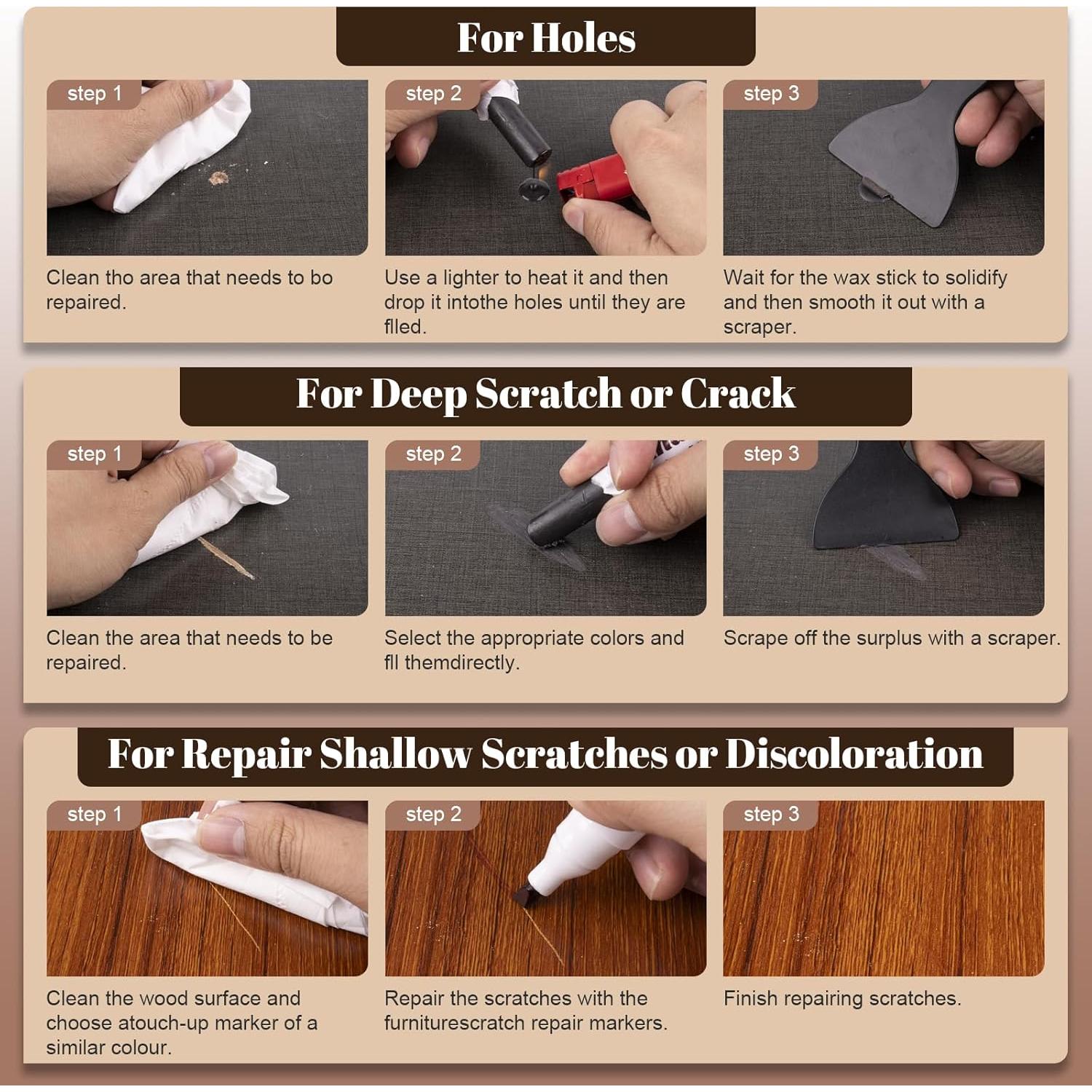 For Holes

step 1

Clean tho area that needs to bo repaired.

step 2

Use a lighter to heat it and then drop it intothe holes until they are flled.

step 3

Wait for the wax stick to solidify and then smooth it out with a scraper.

For Deep Scratch or Crack

step 1

Clean the area that needs to be repaired.

step 2

Select the appropriate colors and fll themdirectly.

step 3

Scrape off the surplus with a scraper.

For Repair Shallow Scratches or Discoloration

step 1

Clean the wood surface and choose atouch-up marker of a similar colour.

step 2

Repair the scratches with the furniturescratch repair markers.

step 3

Finish repairing scratches.