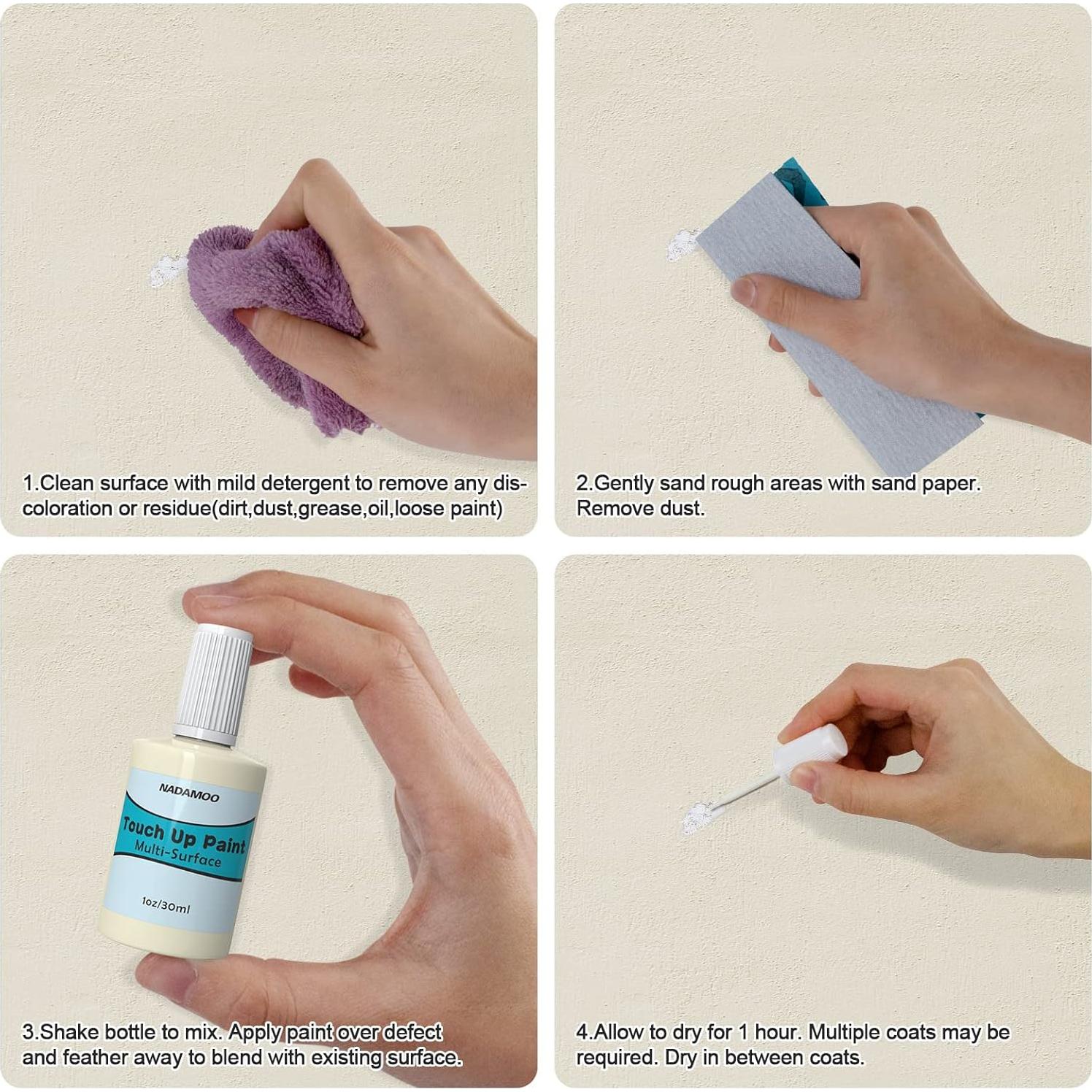 1.Clean surface with mild detergent to remove any discoloration or residue(dirt,dust,grease,oil,loose paint)

2.Gently sand rough areas with sand paper. Remove dust.

NADAMOO
Touch Up Paint
Multi-Surface
1oz/30ml

3.Shake bottle to mix. Apply paint over defect and feather away to blend with existing surface.

4.Allow to dry for 1 hour. Multiple coats may be required. Dry in between coats.