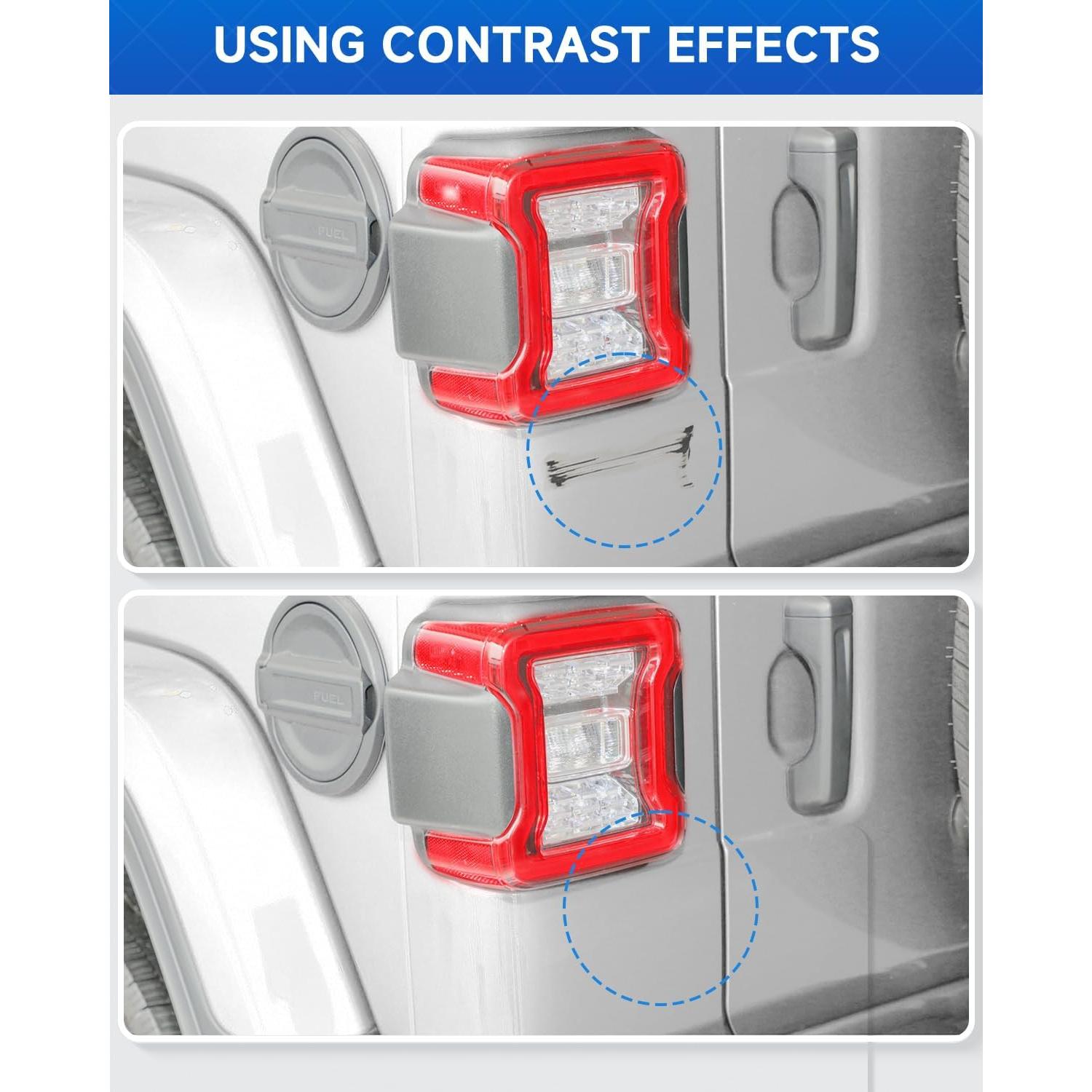 USING CONTRAST EFFECTS

FUEL

FUEL