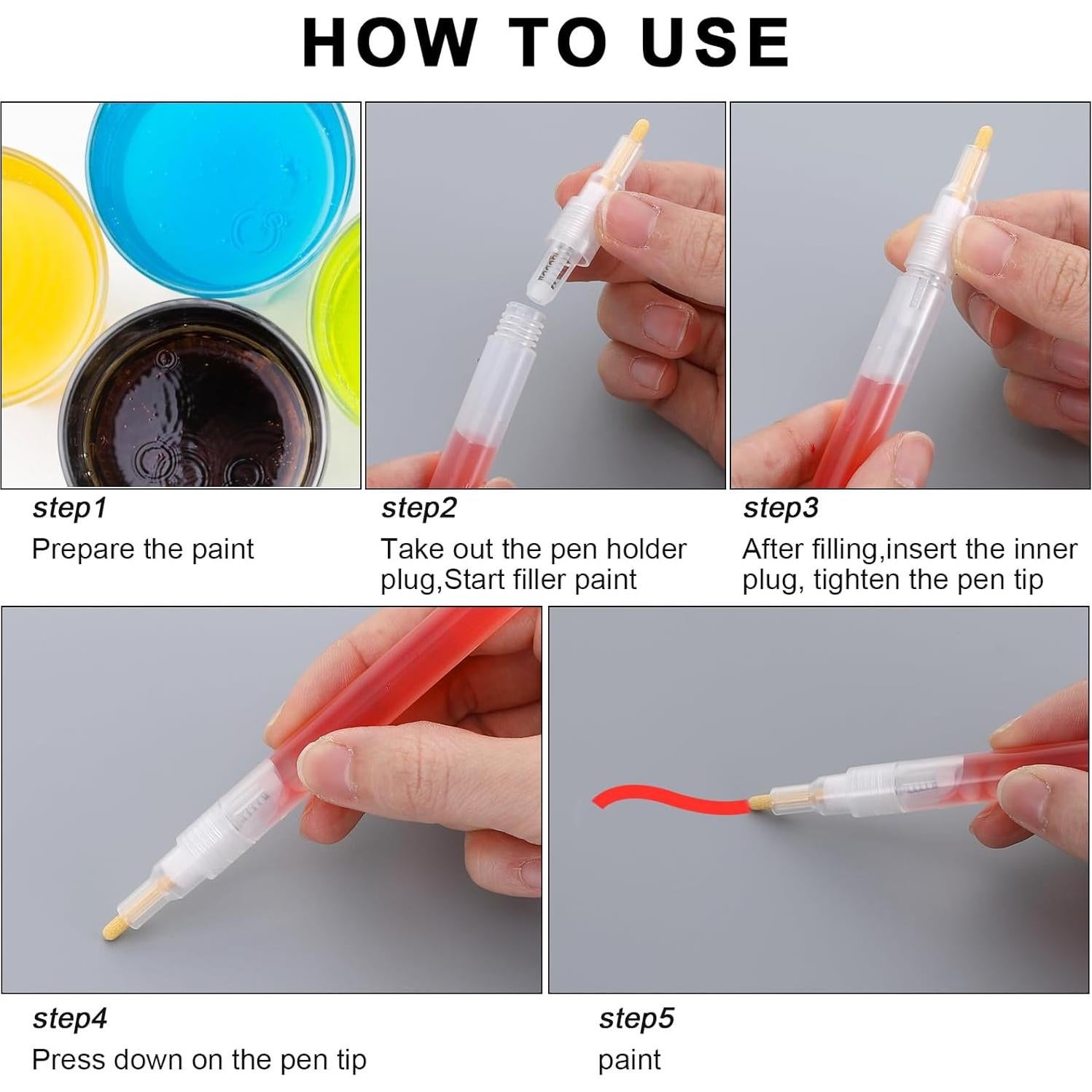 HOW TO USE

step1
Prepare the paint

step2
Take out the pen holder plug,Start filler paint

step3
After filling,insert the inner plug, tighten the pen tip

step4
Press down on the pen tip

step5
paint