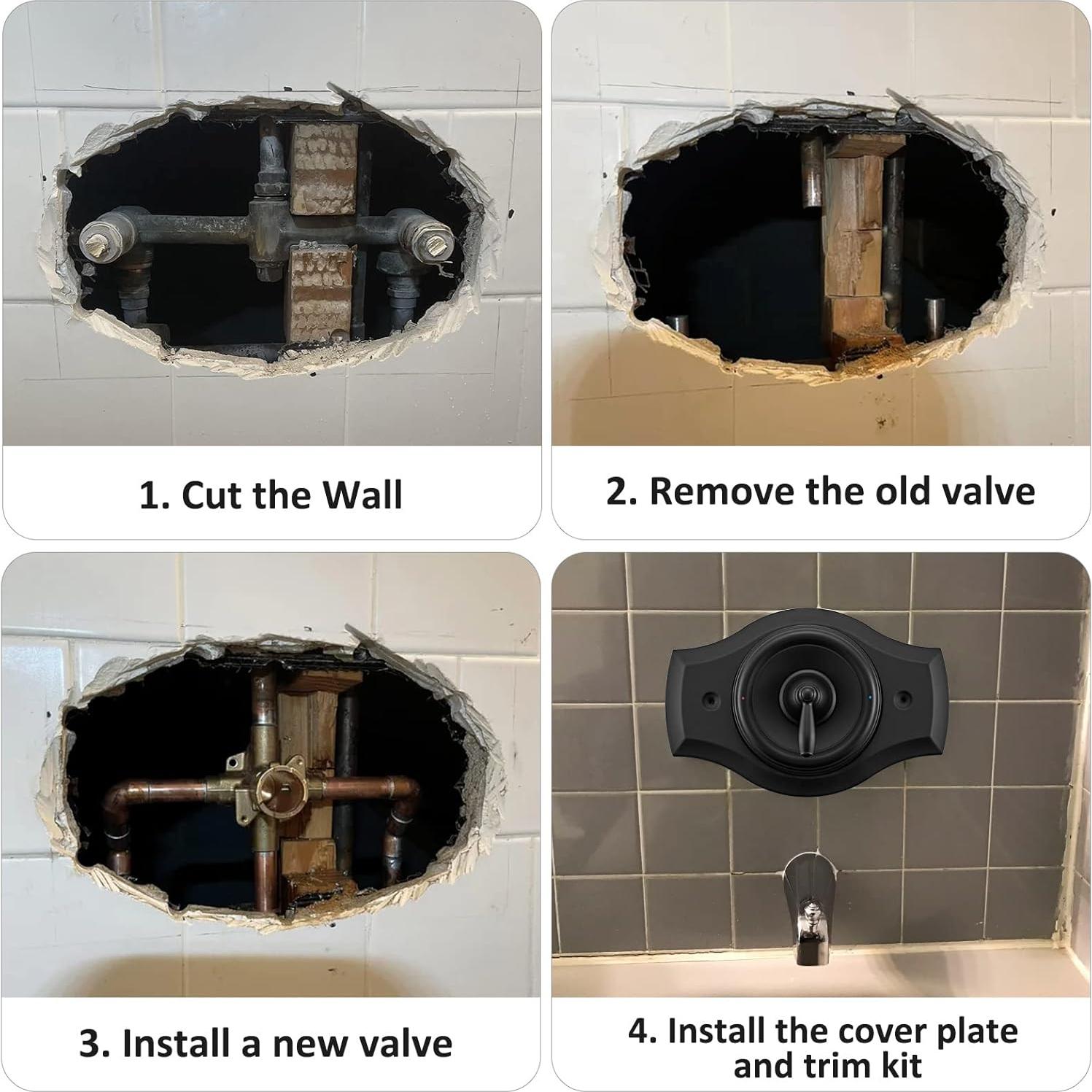 1. Cut the Wall

2. Remove the old valve

3. Install a new valve

4. Install the cover plate and trim kit