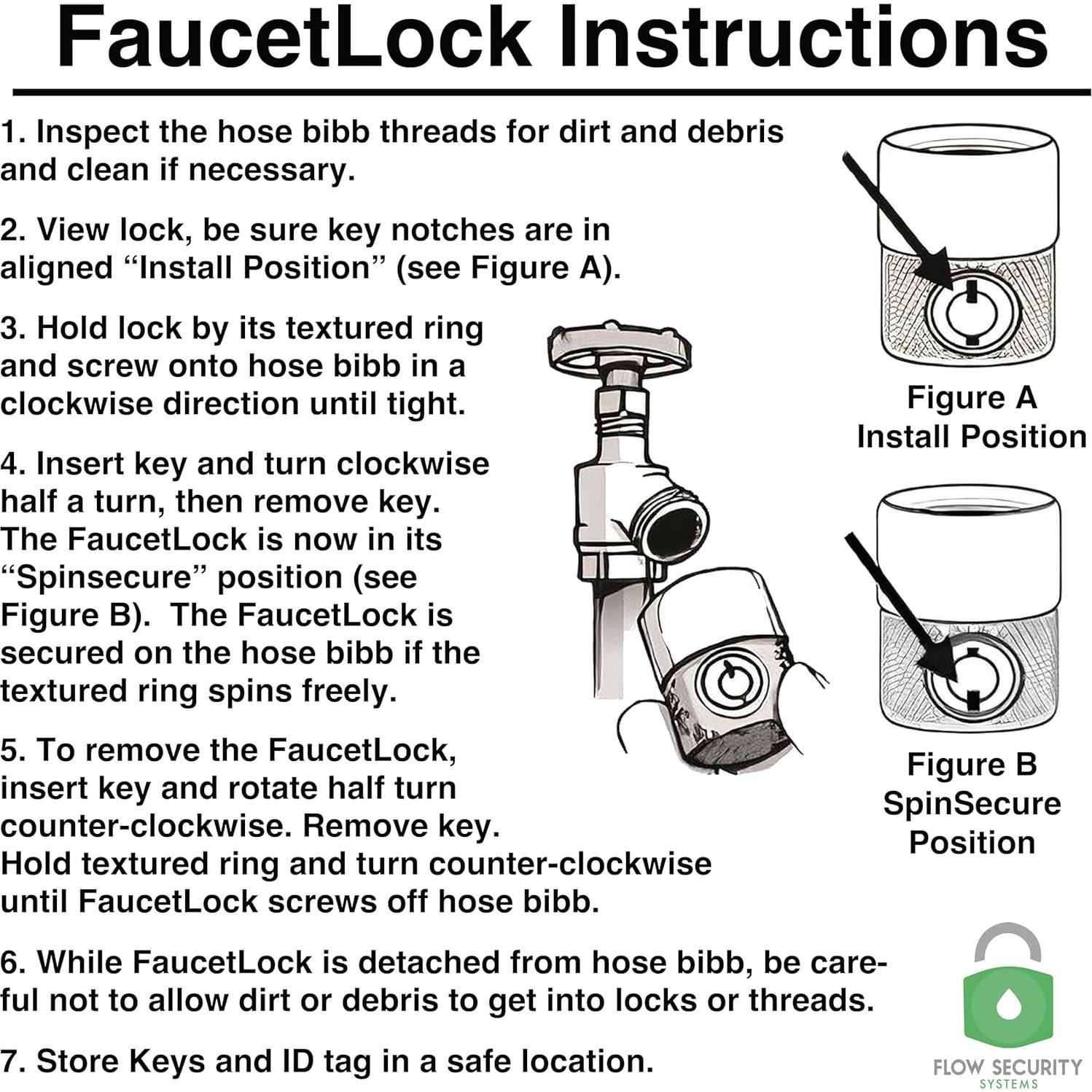 FaucetLock Instructions

1. Inspect the hose bibb threads for dirt and debris and clean if necessary.

2. View lock, be sure key notches are in aligned “Install Position” (see Figure A).

3. Hold lock by its textured ring and screw onto hose bibb in a clockwise direction until tight.

4. Insert key and turn clockwise half a turn, then remove key. The FaucetLock is now in its “Spinsecure” position (see Figure B). The FaucetLock is secured on the hose bibb if the textured ring spins freely.

5. To remove the FaucetLock, insert key and rotate half turn counter-clockwise. Remove key. Hold textured ring and turn counter-clockwise until FaucetLock screws off hose bibb.

6. While FaucetLock is detached from hose bibb, be careful not to allow dirt or debris to get into locks or threads.

7. Store Keys and ID tag in a safe location.

Figure A
Install Position

Figure B
SpinSecure
Position

FLOW SECURITY
SYSTEMS