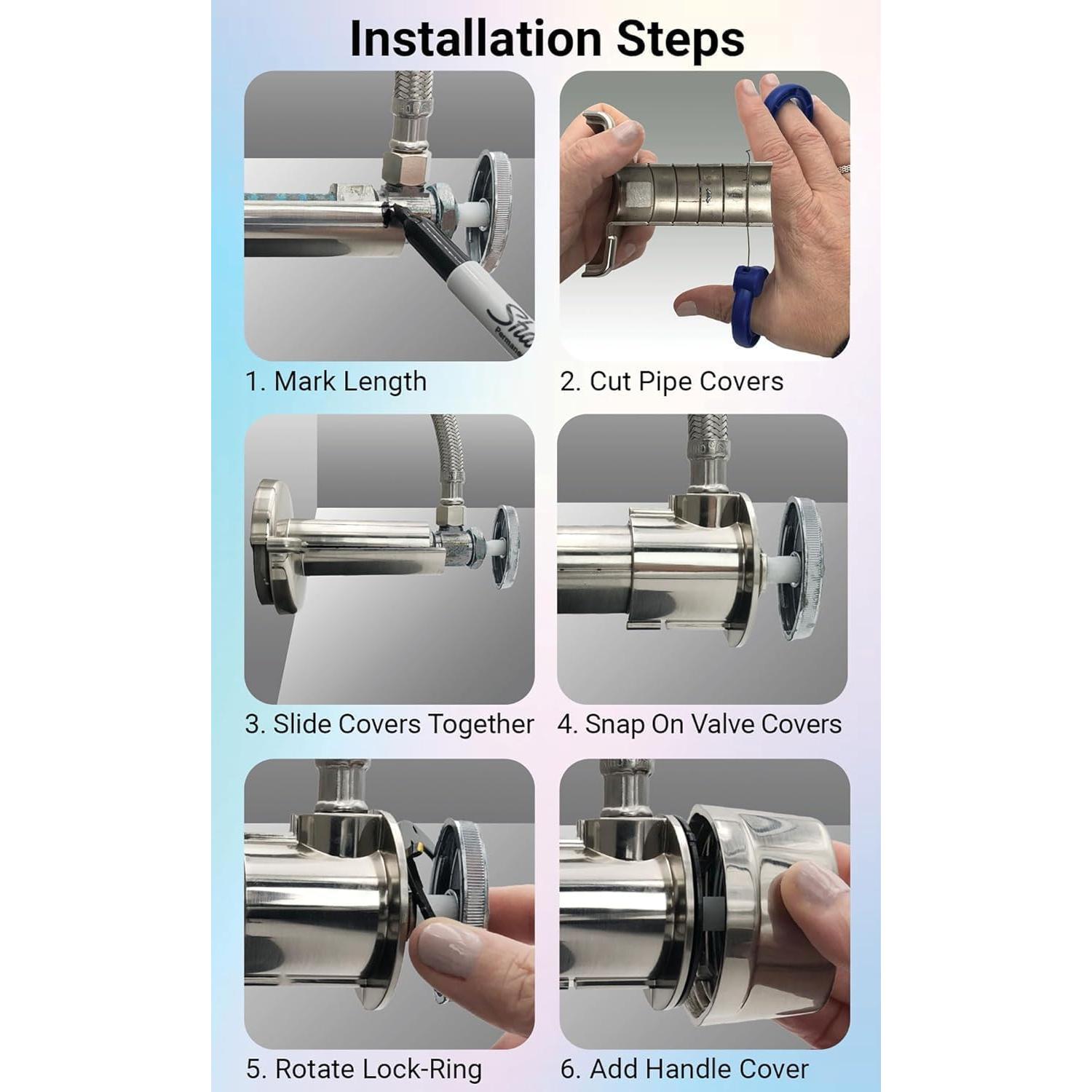 Installation Steps

1. Mark Length

2. Cut Pipe Covers

3. Slide Covers Together

4. Snap On Valve Covers

5. Rotate Lock-Ring

6. Add Handle Cover