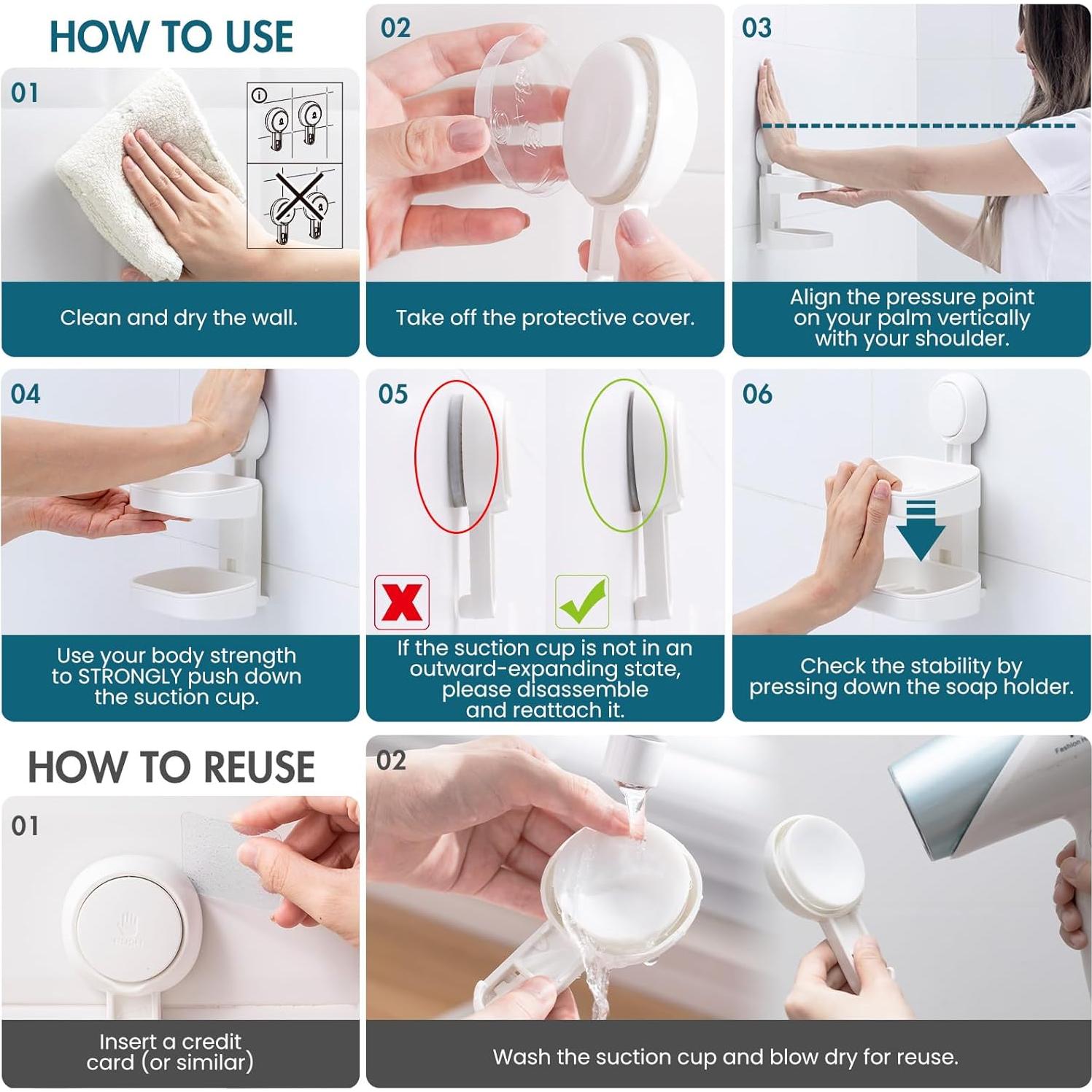 HOW TO USE

01

Clean and dry the wall.

02

Take off the protective cover.

03

Align the pressure point on your palm vertically with your shoulder.

04

Use your body strength to STRONGLY push down the suction cup.

05

If the suction cup is not in an outward-expanding state, please disassemble and reattach it.

06

Check the stability by pressing down the soap holder.

HOW TO REUSE

01

Insert a credit card (or similar)

02

Wash the suction cup and blow dry for reuse.