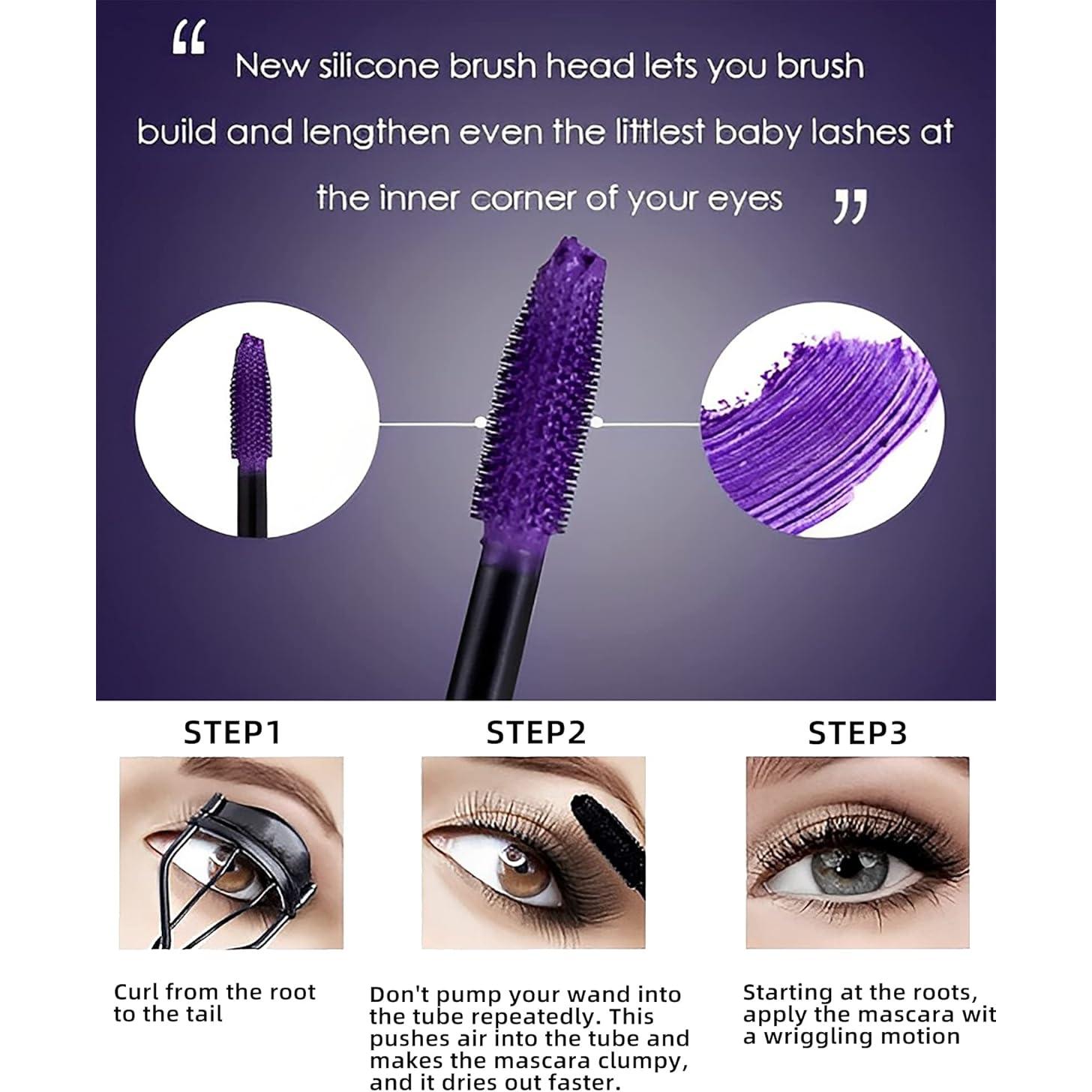 “ New silicone brush head lets you brush build and lengthen even the littlest baby lashes at the inner corner of your eyes ”

STEP1

Curl from the root to the tail

STEP2

Don't pump your wand into the tube repeatedly. This pushes air into the tube and makes the mascara clumpy, and it dries out faster.

STEP3

Starting at the roots, apply the mascara wit a wriggling motion