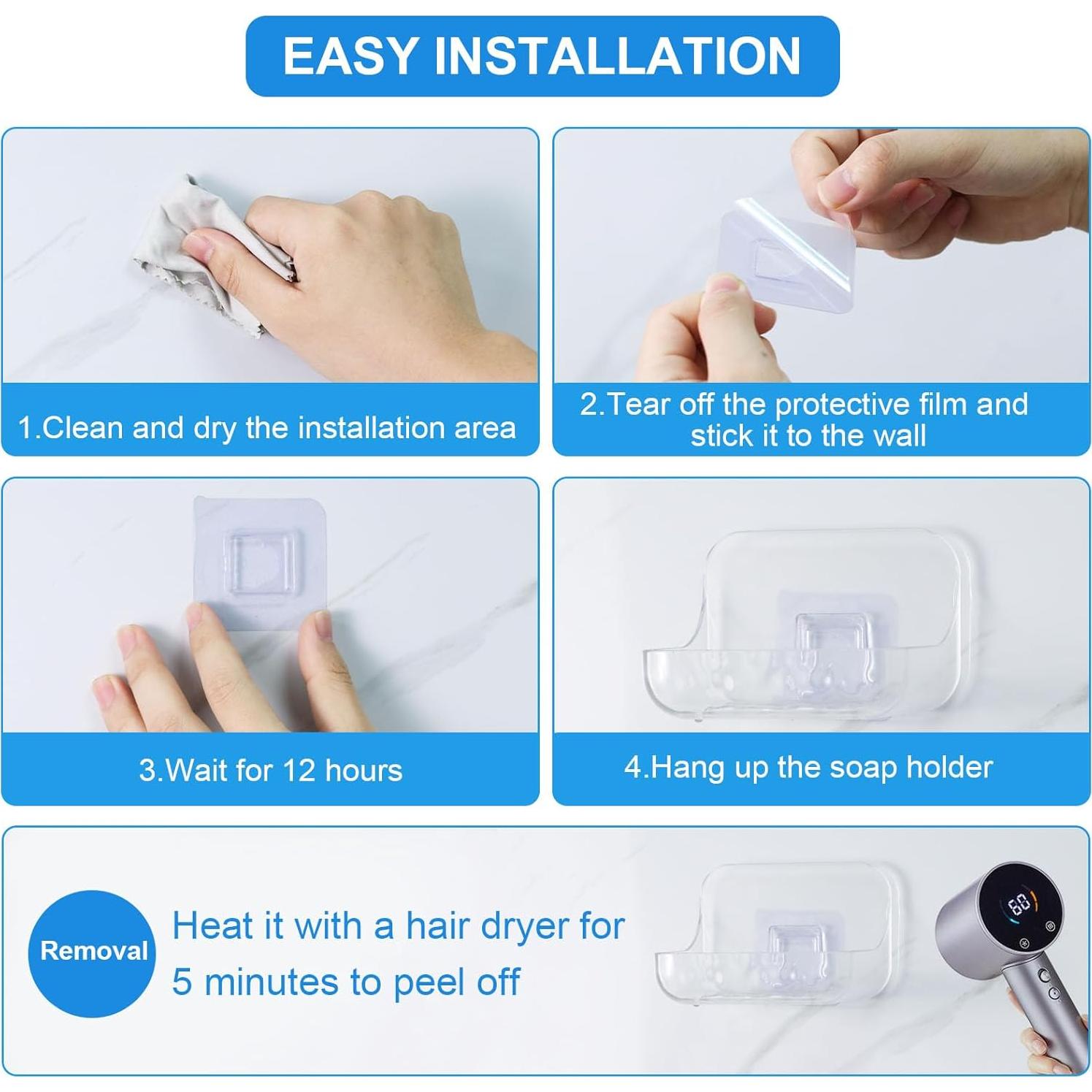 EASY INSTALLATION

1.Clean and dry the installation area

2.Tear off the protective film and stick it to the wall

3.Wait for 12 hours

4.Hang up the soap holder

Removal

Heat it with a hair dryer for 5 minutes to peel off

60