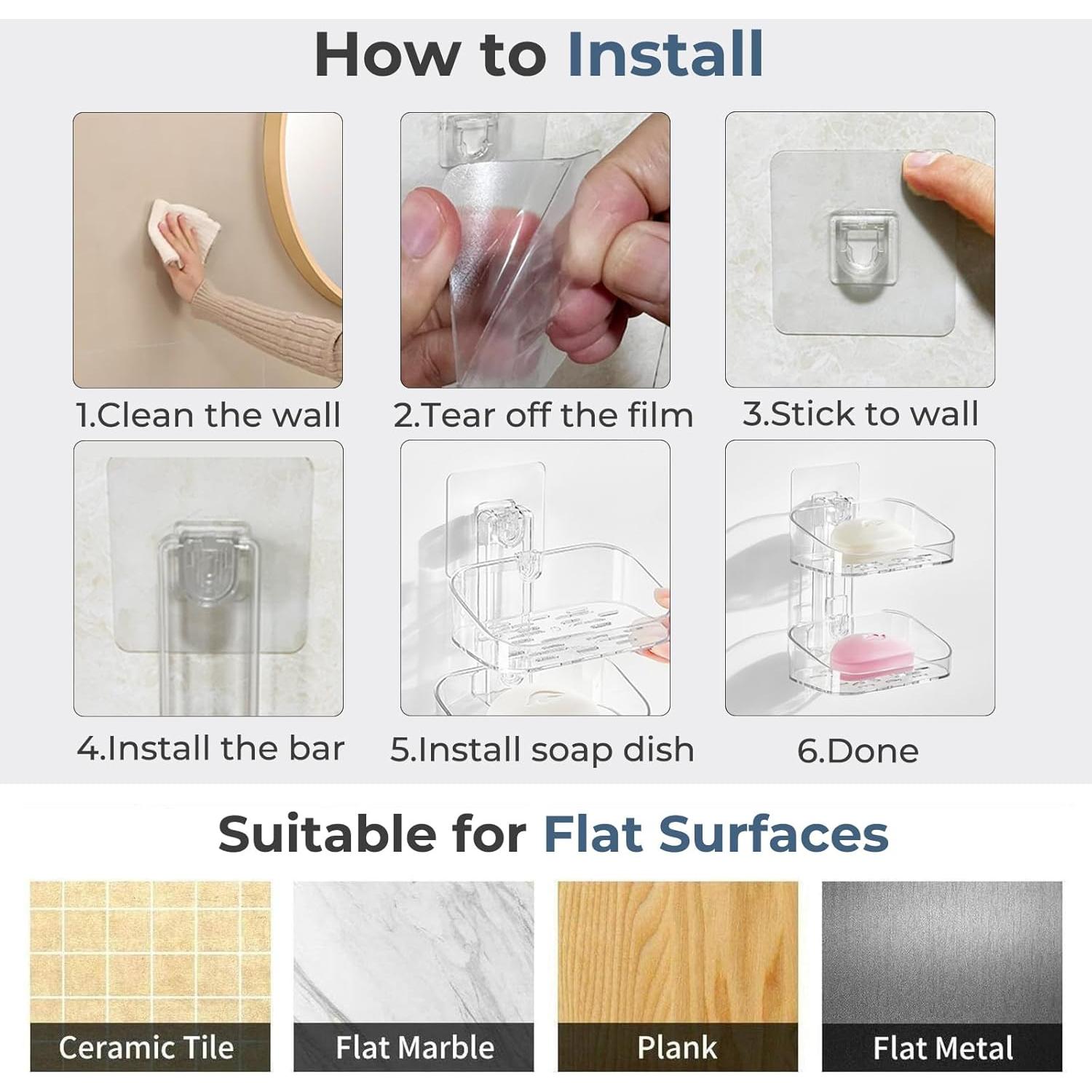 How to Install

1.Clean the wall

2.Tear off the film

3.Stick to wall

4.Install the bar

5.Install soap dish

6.Done

Suitable for Flat Surfaces

Ceramic Tile

Flat Marble

Plank

Flat Metal