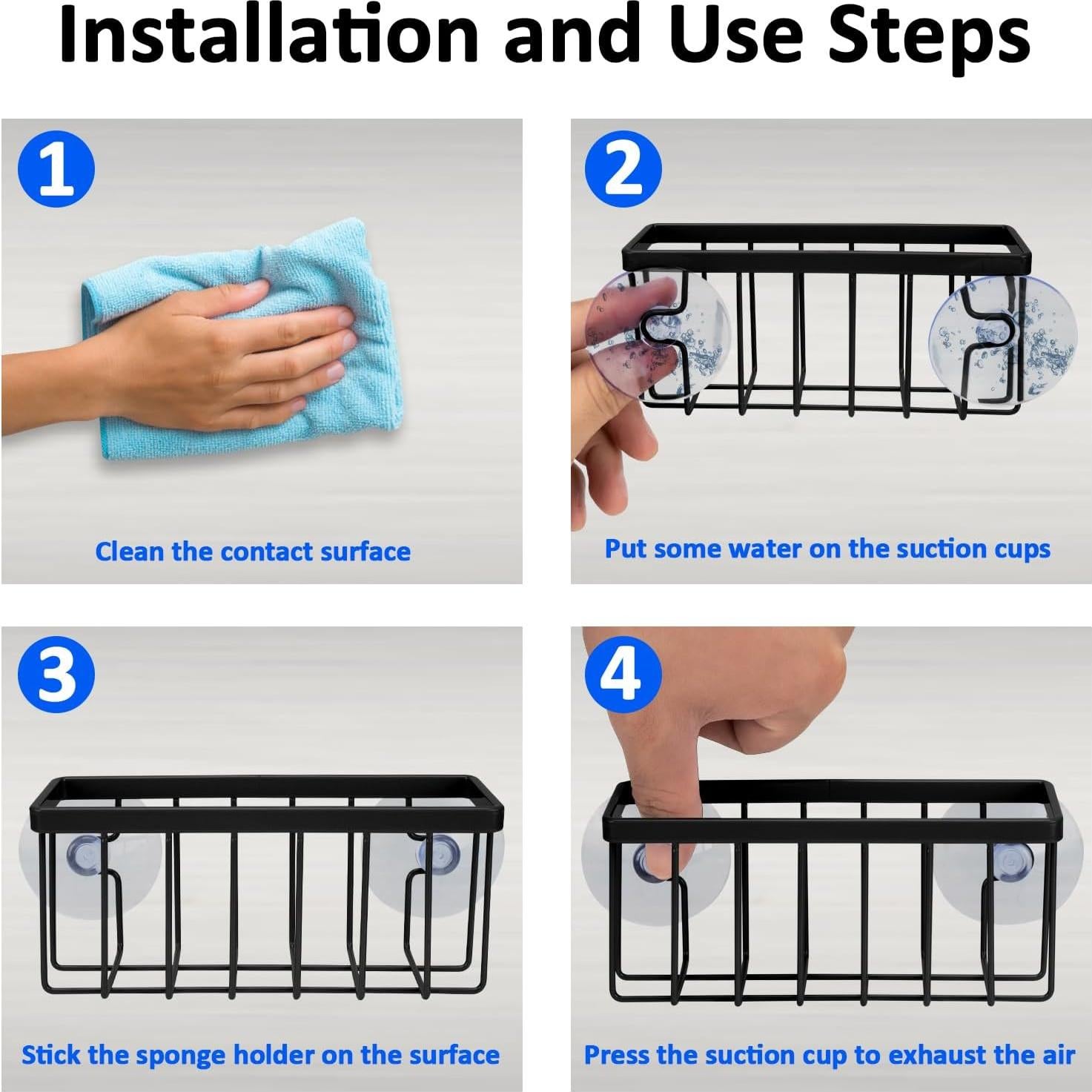 Installation and Use Steps

1

Clean the contact surface

2

Put some water on the suction cups

3

Stick the sponge holder on the surface

4

Press the suction cup to exhaust the air