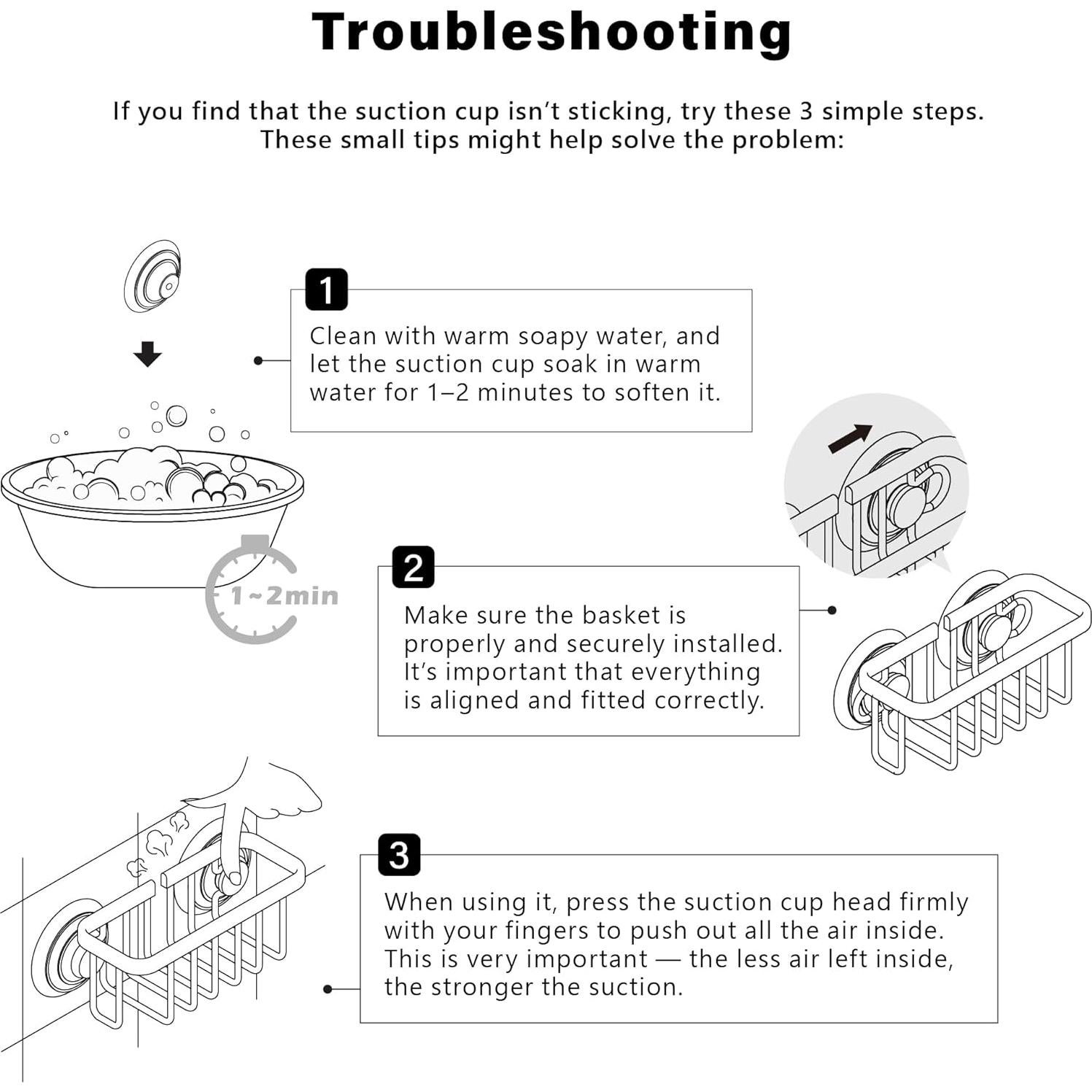 Troubleshooting

If you find that the suction cup isn't sticking, try these 3 simple steps. These small tips might help solve the problem:

1

Clean with warm soapy water, and let the suction cup soak in warm water for 1–2 minutes to soften it.

1~2min

2

Make sure the basket is properly and securely installed. It's important that everything is aligned and fitted correctly.

3

When using it, press the suction cup head firmly with your fingers to push out all the air inside. This is very important — the less air left inside, the stronger the suction.