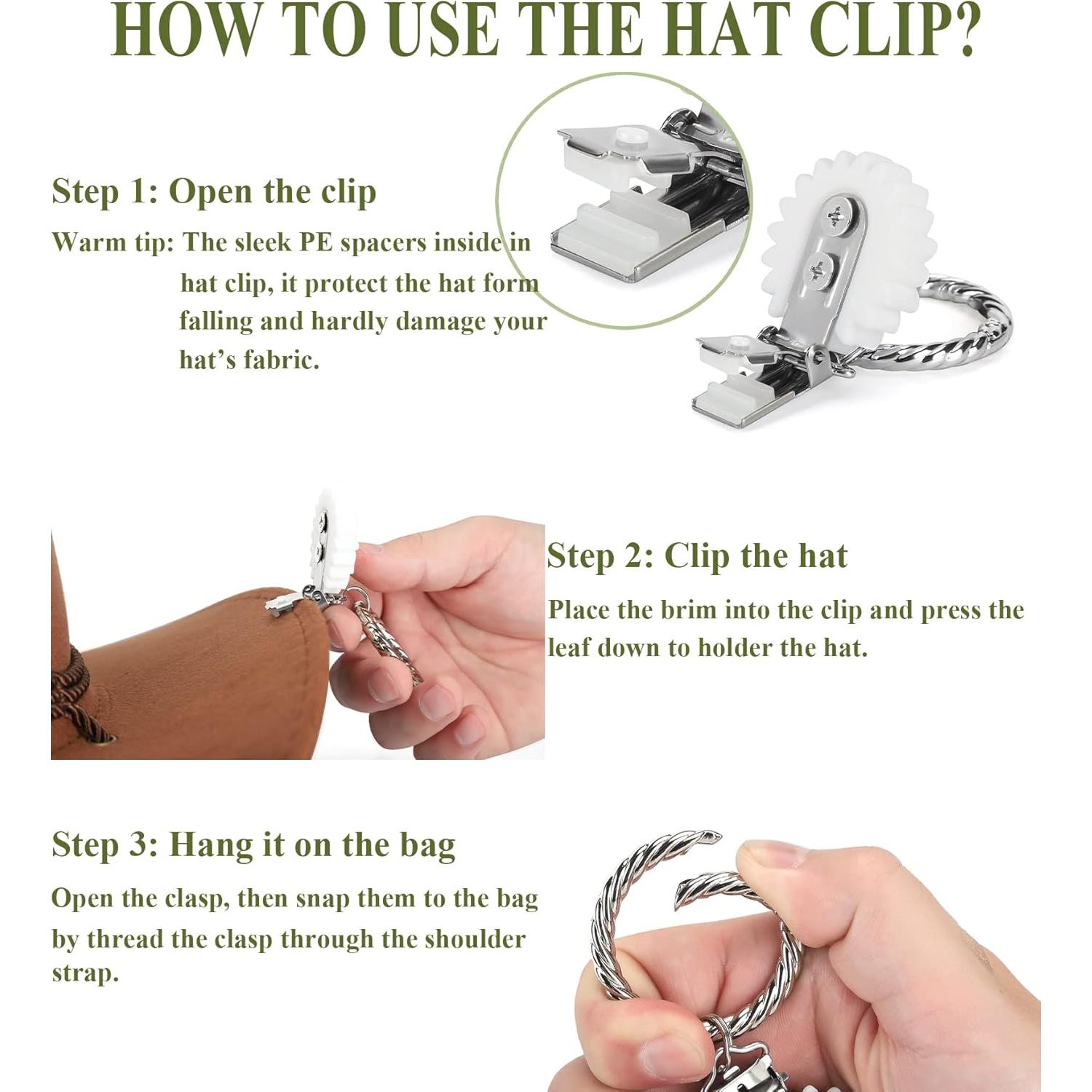 HOW TO USE THE HAT CLIP?

Step 1: Open the clip

Warm tip: The sleek PE spacers inside in hat clip, it protect the hat form falling and hardly damage your hat's fabric.

Step 2: Clip the hat

Place the brim into the clip and press the leaf down to holder the hat.

Step 3: Hang it on the bag

Open the clasp, then snap them to the bag by thread the clasp through the shoulder strap.