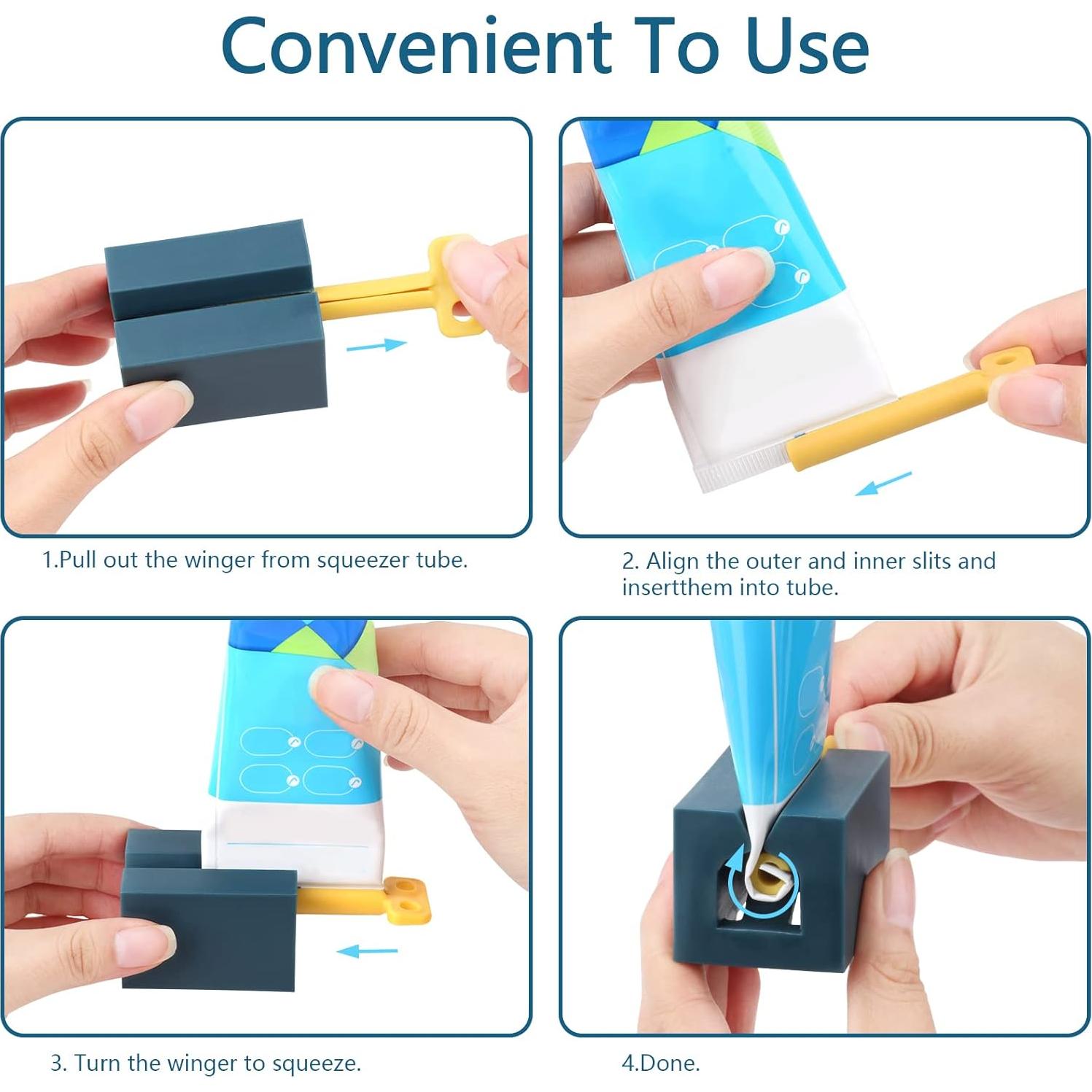 Convenient To Use

1.Pull out the winger from squeezer tube.

2. Align the outer and inner slits and insertthem into tube.

3. Turn the winger to squeeze.

4.Done.