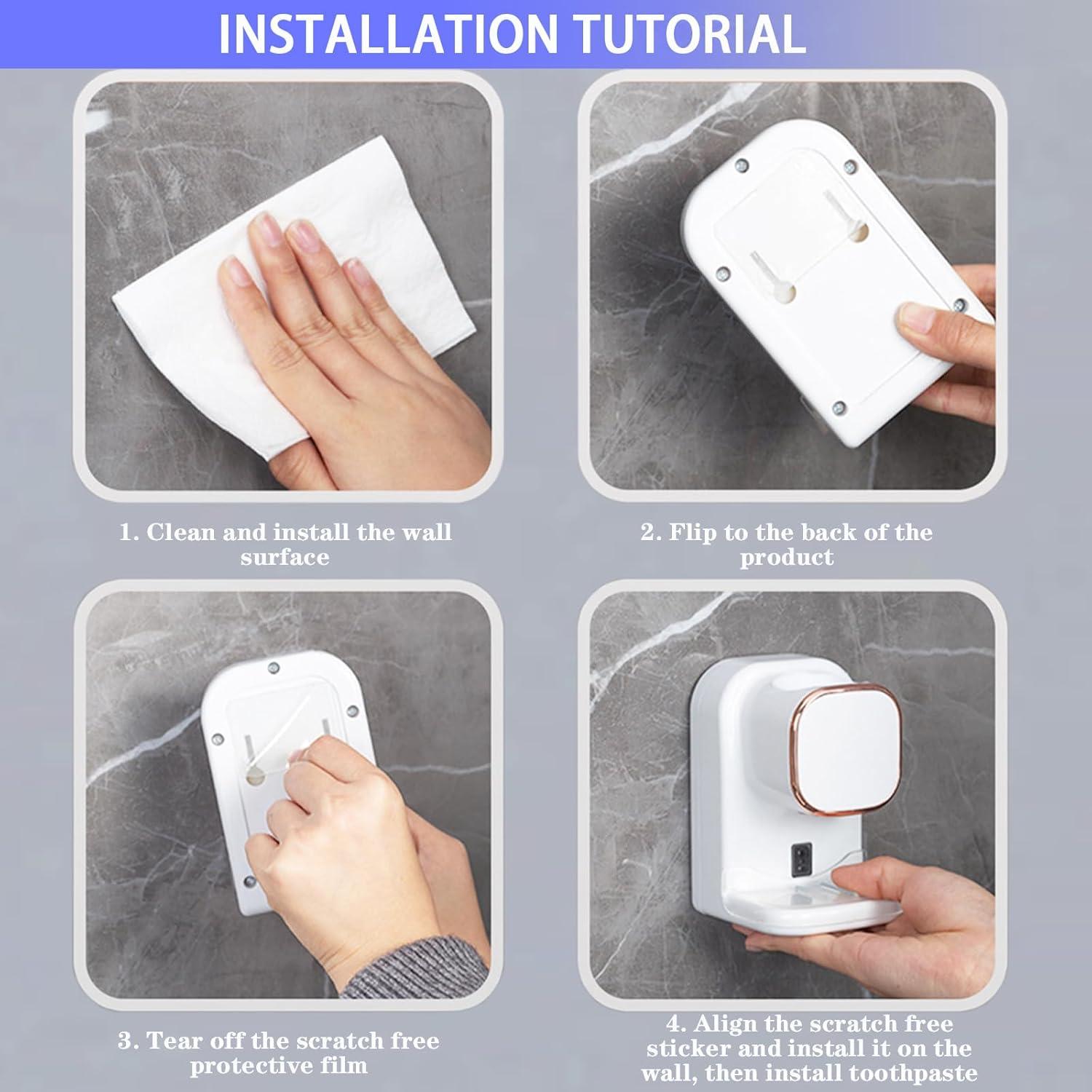 INSTALLATION TUTORIAL

1. Clean and install the wall surface

2. Flip to the back of the product

3. Tear off the scratch free protective film

4. Align the scratch free sticker and install it on the wall, then install toothpaste