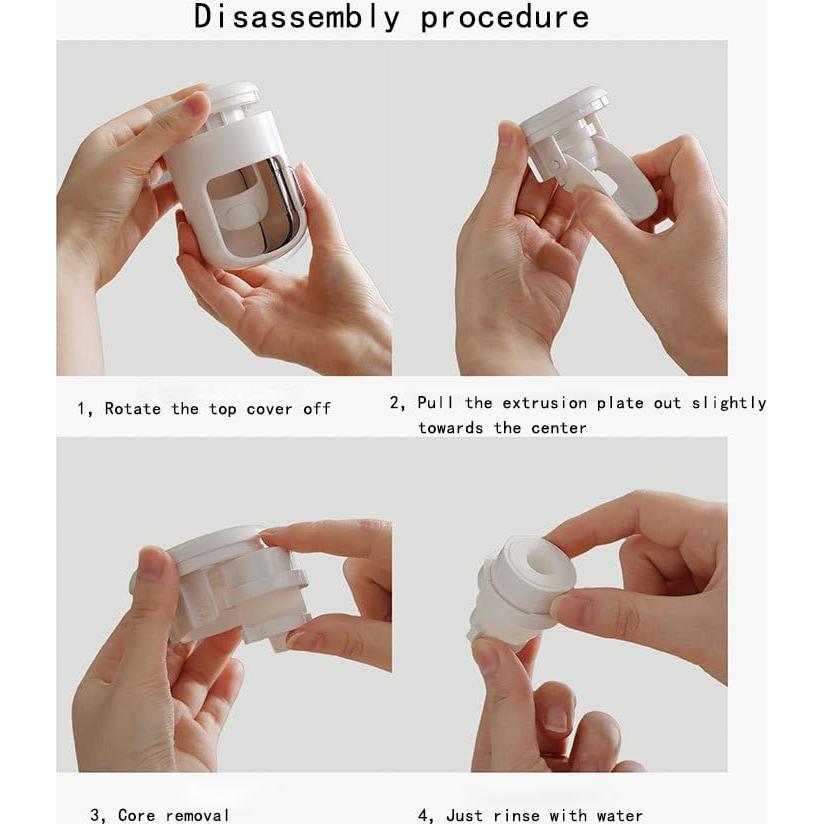 Disassembly procedure

1, Rotate the top cover off

2, Pull the extrusion plate out slightly towards the center

3, Core removal

4, Just rinse with water