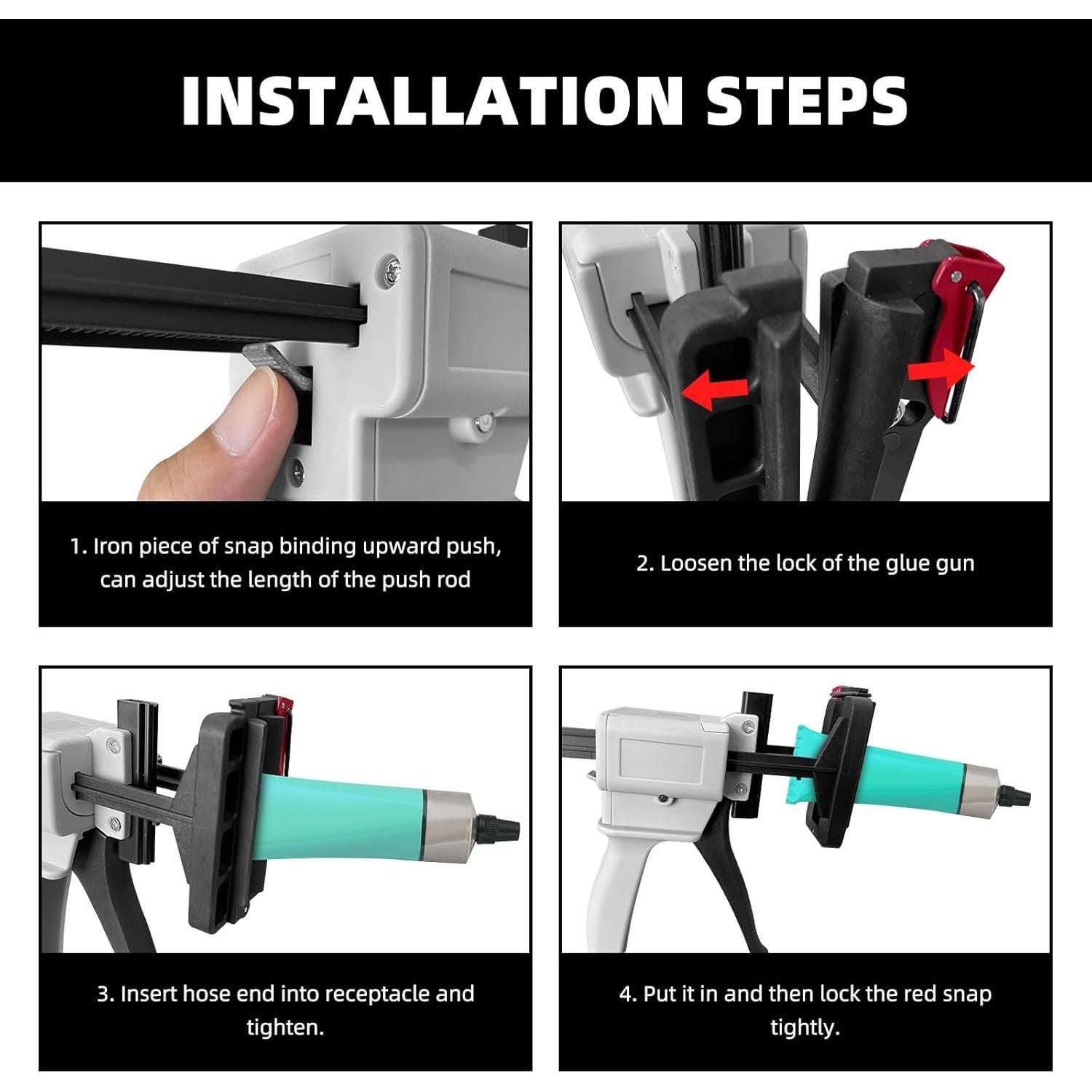 INSTALLATION STEPS

1. Iron piece of snap binding upward push, can adjust the length of the push rod

2. Loosen the lock of the glue gun

3. Insert hose end into receptacle and tighten.

4. Put it in and then lock the red snap tightly.