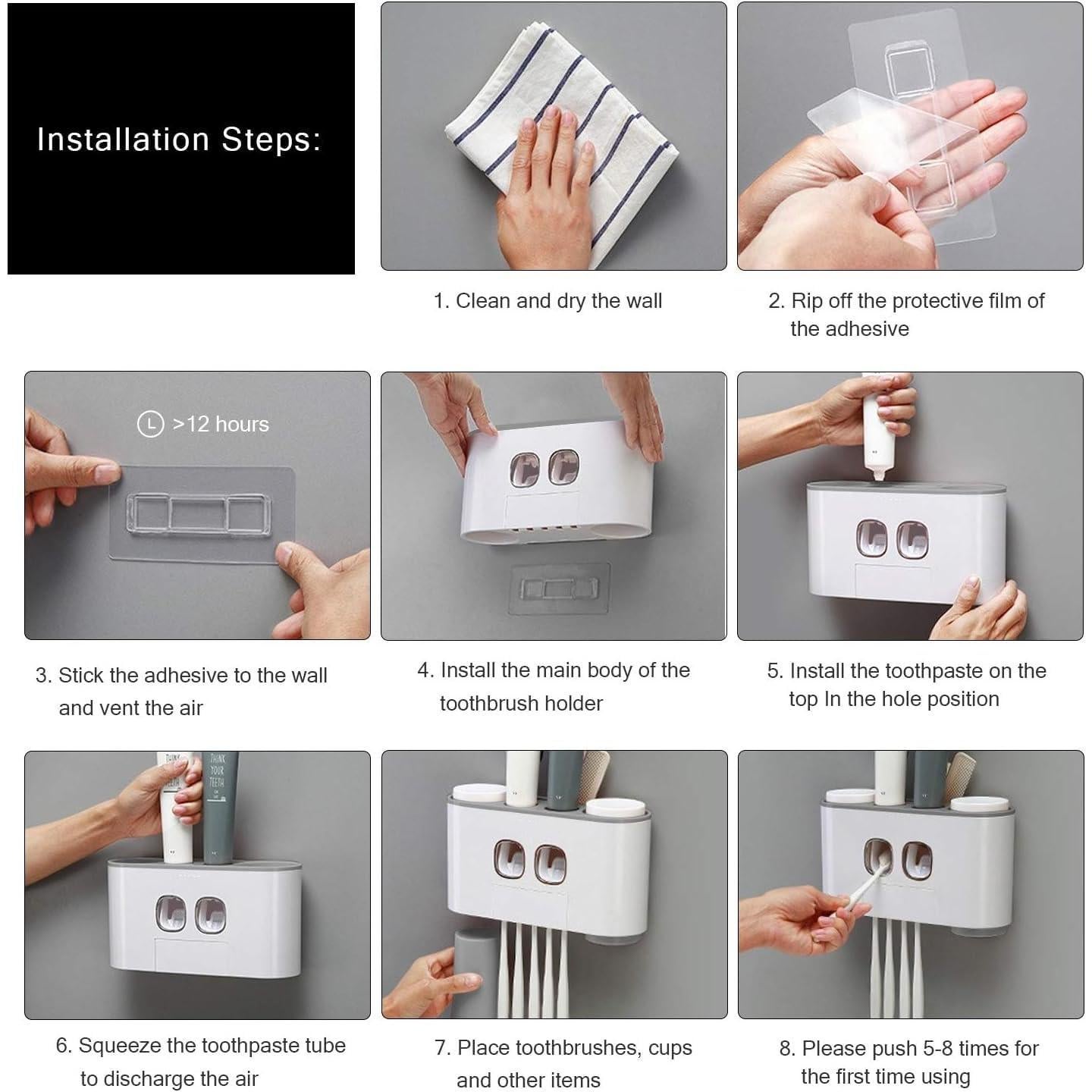 Installation Steps:

1. Clean and dry the wall

2. Rip off the protective film of the adhesive

>12 hours

3. Stick the adhesive to the wall and vent the air

4. Install the main body of the toothbrush holder

5. Install the toothpaste on the top In the hole position

THINK YOUR TEETH

6. Squeeze the toothpaste tube to discharge the air

7. Place toothbrushes, cups and other items

8. Please push 5-8 times for the first time using