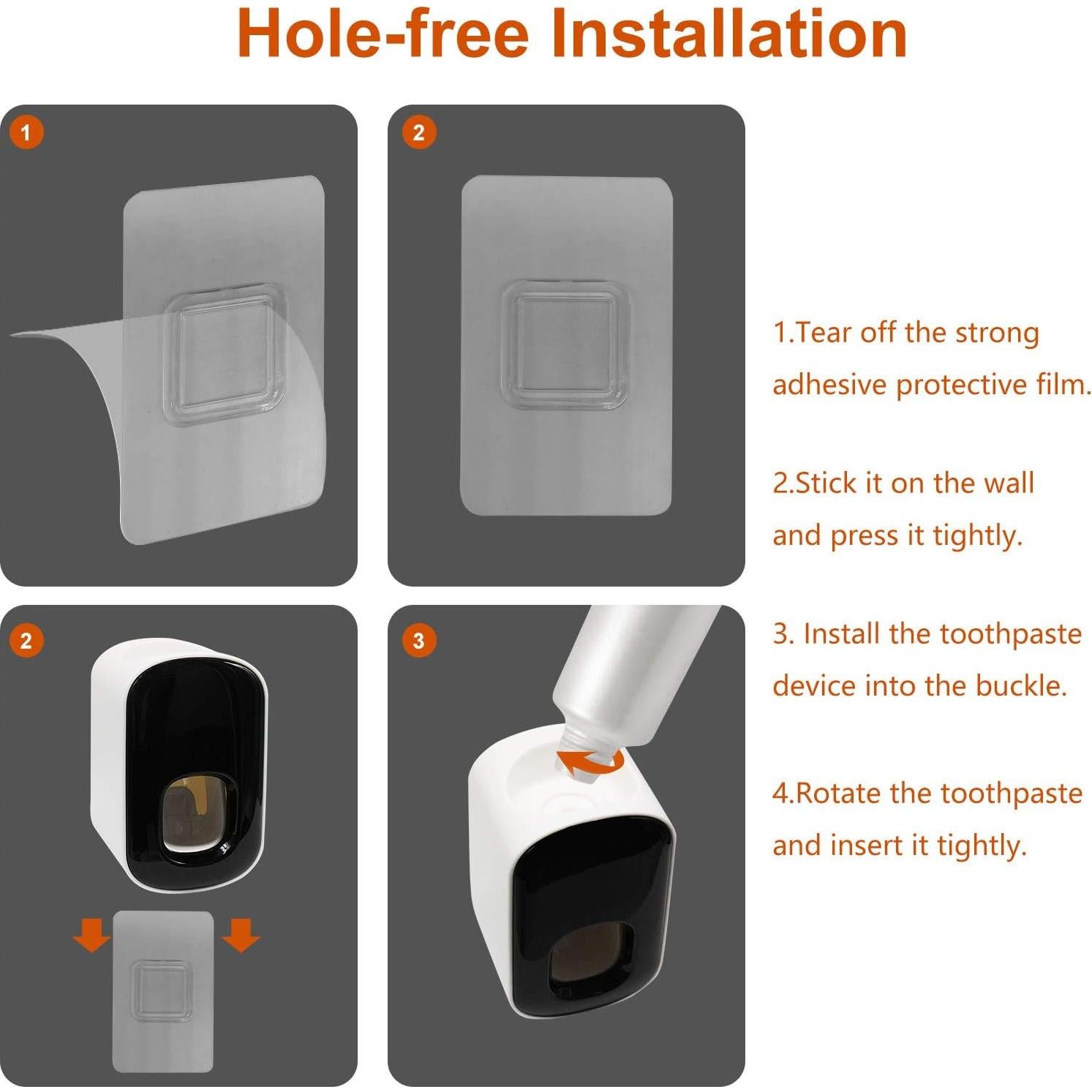 Hole-free Installation

1

2

2

3

1.Tear off the strong adhesive protective film.

2.Stick it on the wall and press it tightly.

3. Install the toothpaste device into the buckle.

4.Rotate the toothpaste and insert it tightly.