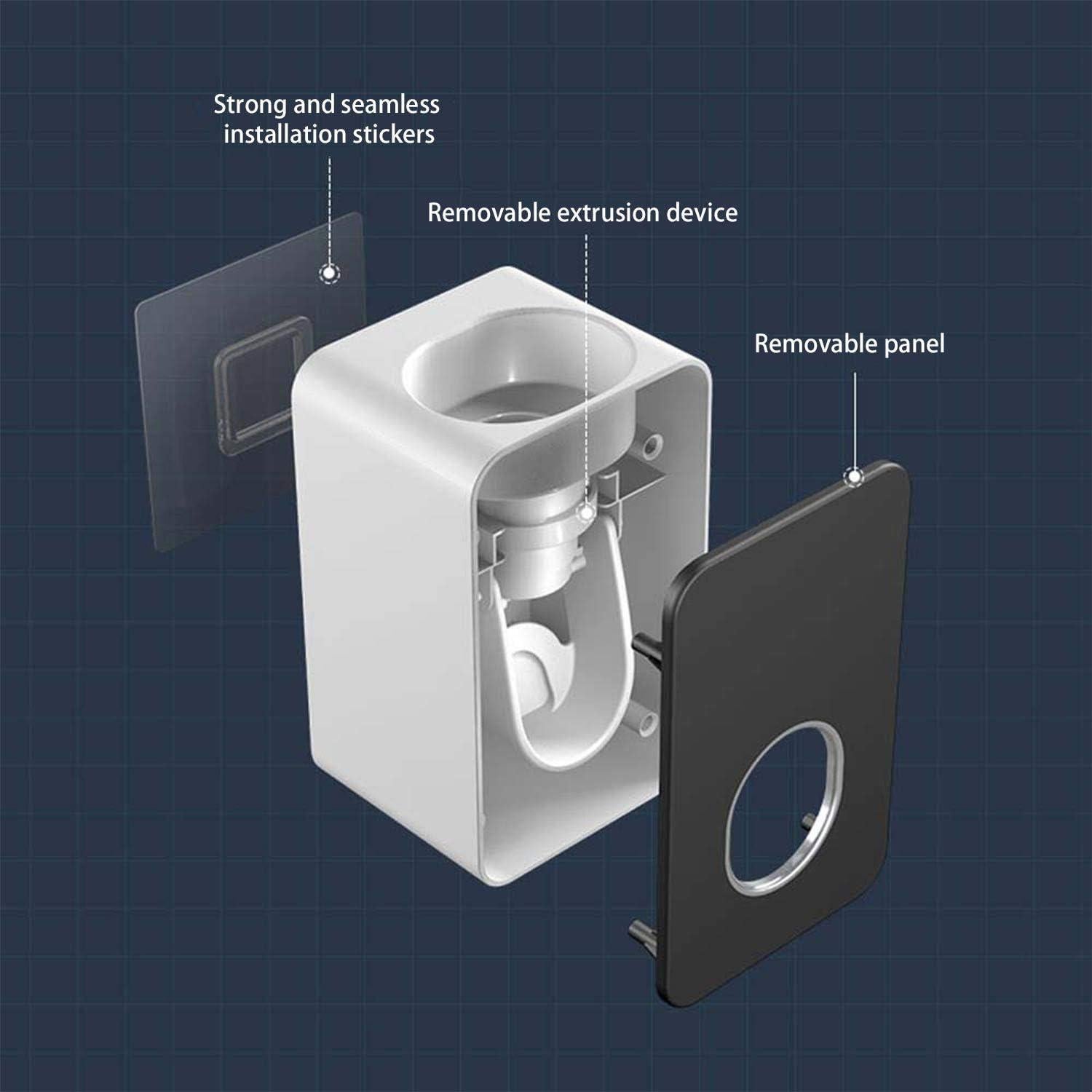 Strong and seamless installation stickers

Removable extrusion device

Removable panel