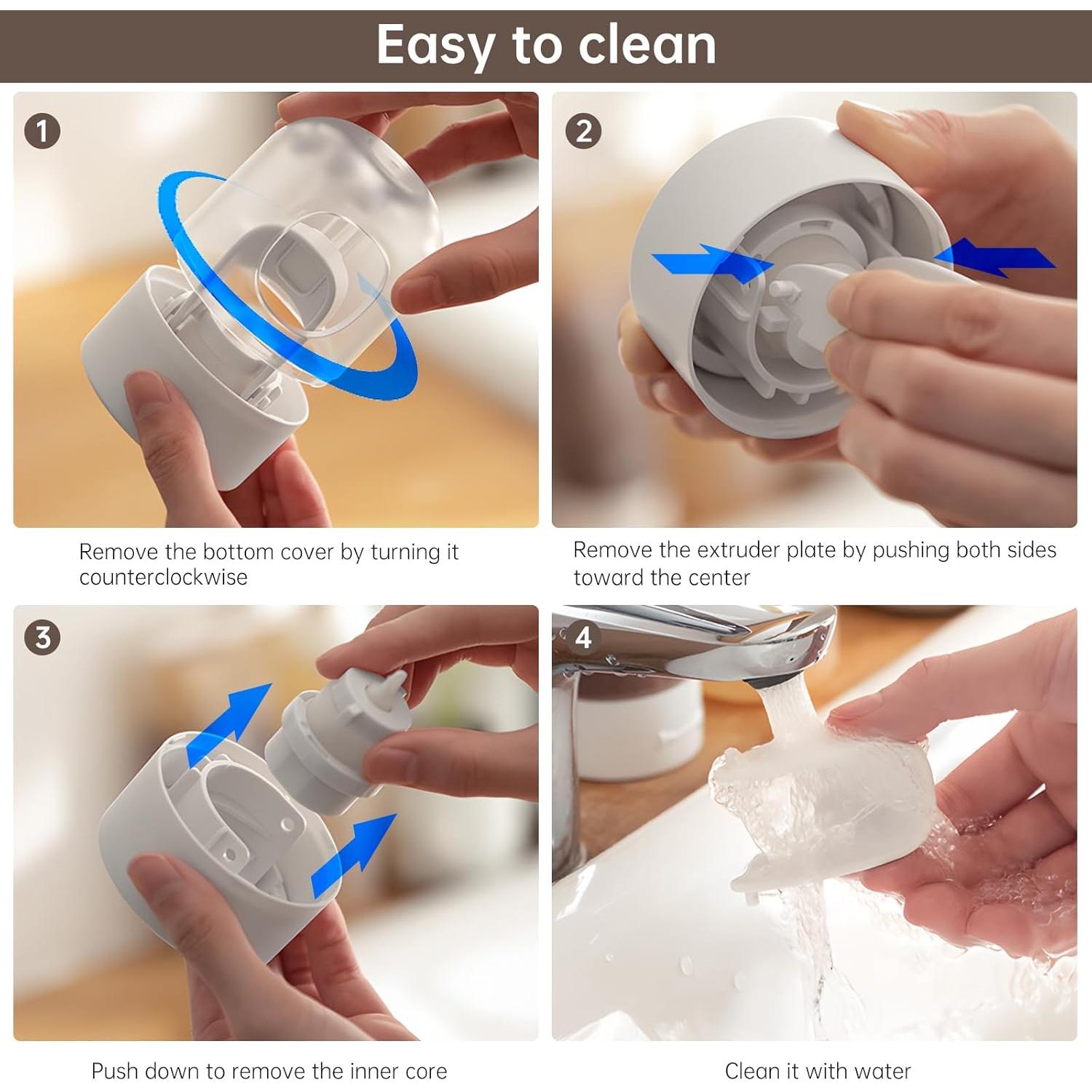 Easy to clean

1

Remove the bottom cover by turning it counterclockwise

2

Remove the extruder plate by pushing both sides toward the center

3

Push down to remove the inner core

4

Clean it with water