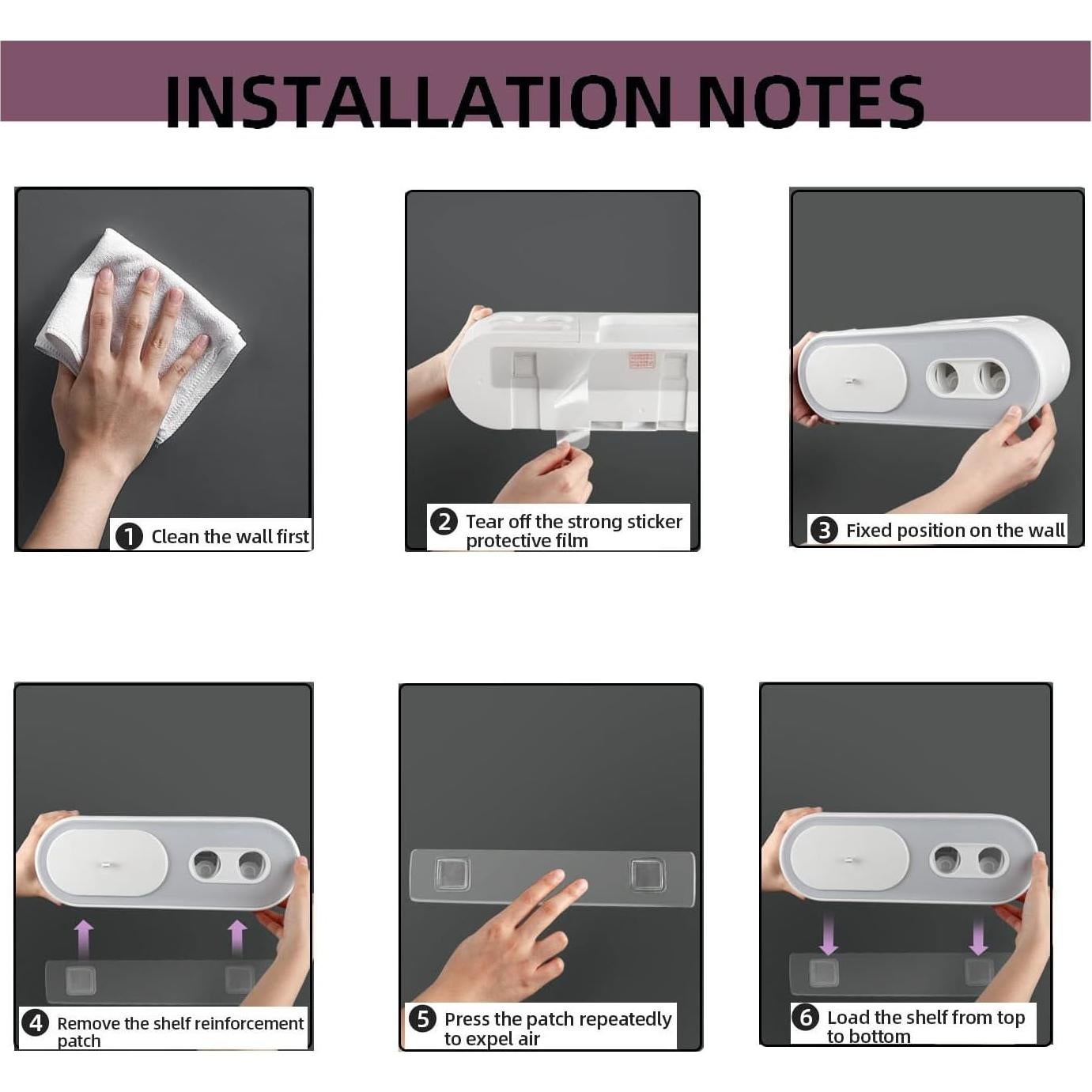 INSTALLATION NOTES

1 Clean the wall first

2 Tear off the strong sticker protective film

3 Fixed position on the wall

4 Remove the shelf reinforcement patch

5 Press the patch repeatedly to expel air

6 Load the shelf from top to bottom