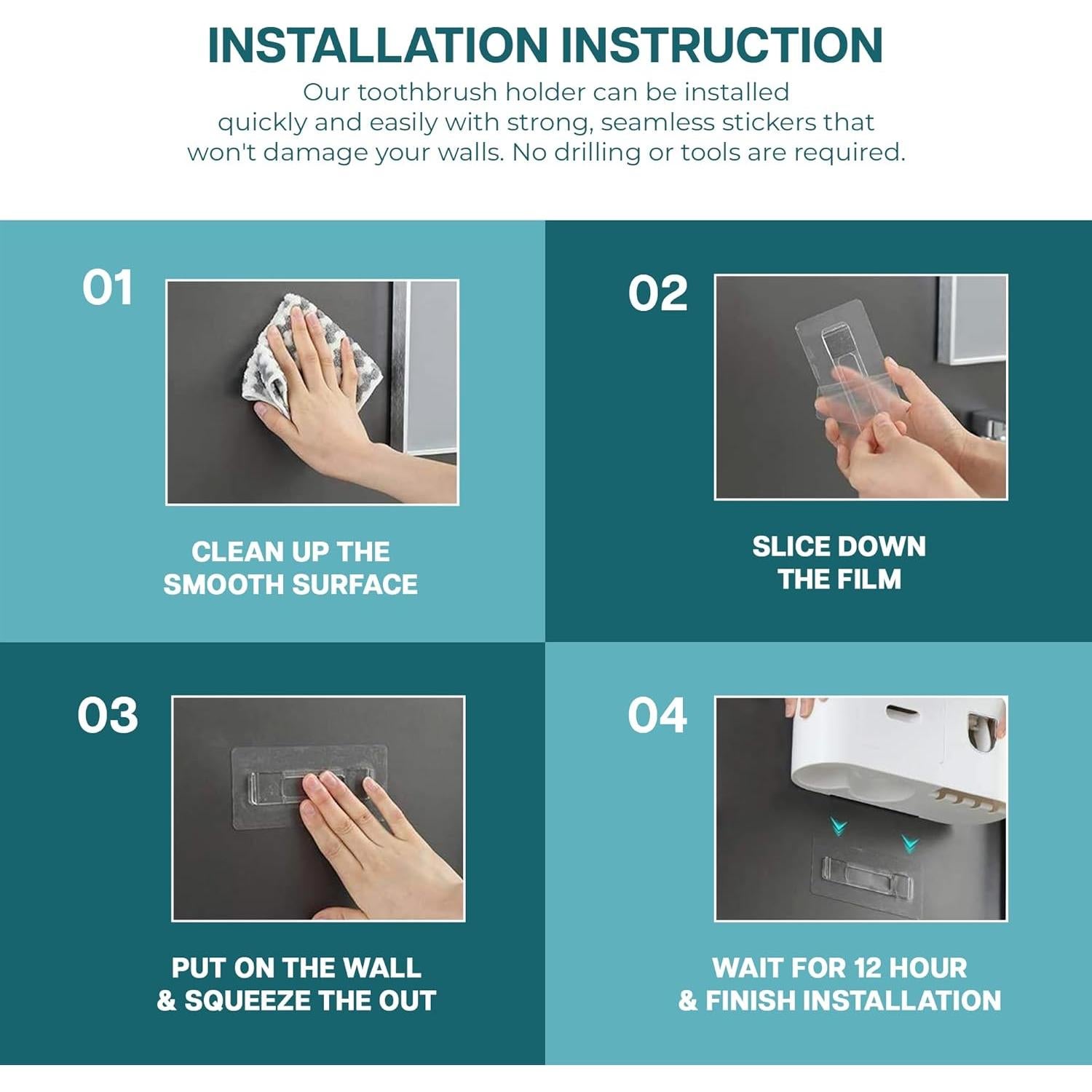 INSTALLATION INSTRUCTION

Our toothbrush holder can be installed quickly and easily with strong, seamless stickers that won't damage your walls. No drilling or tools are required.

01

CLEAN UP THE SMOOTH SURFACE

02

SLICE DOWN THE FILM

03

PUT ON THE WALL & SQUEEZE THE OUT

04

WAIT FOR 12 HOUR & FINISH INSTALLATION