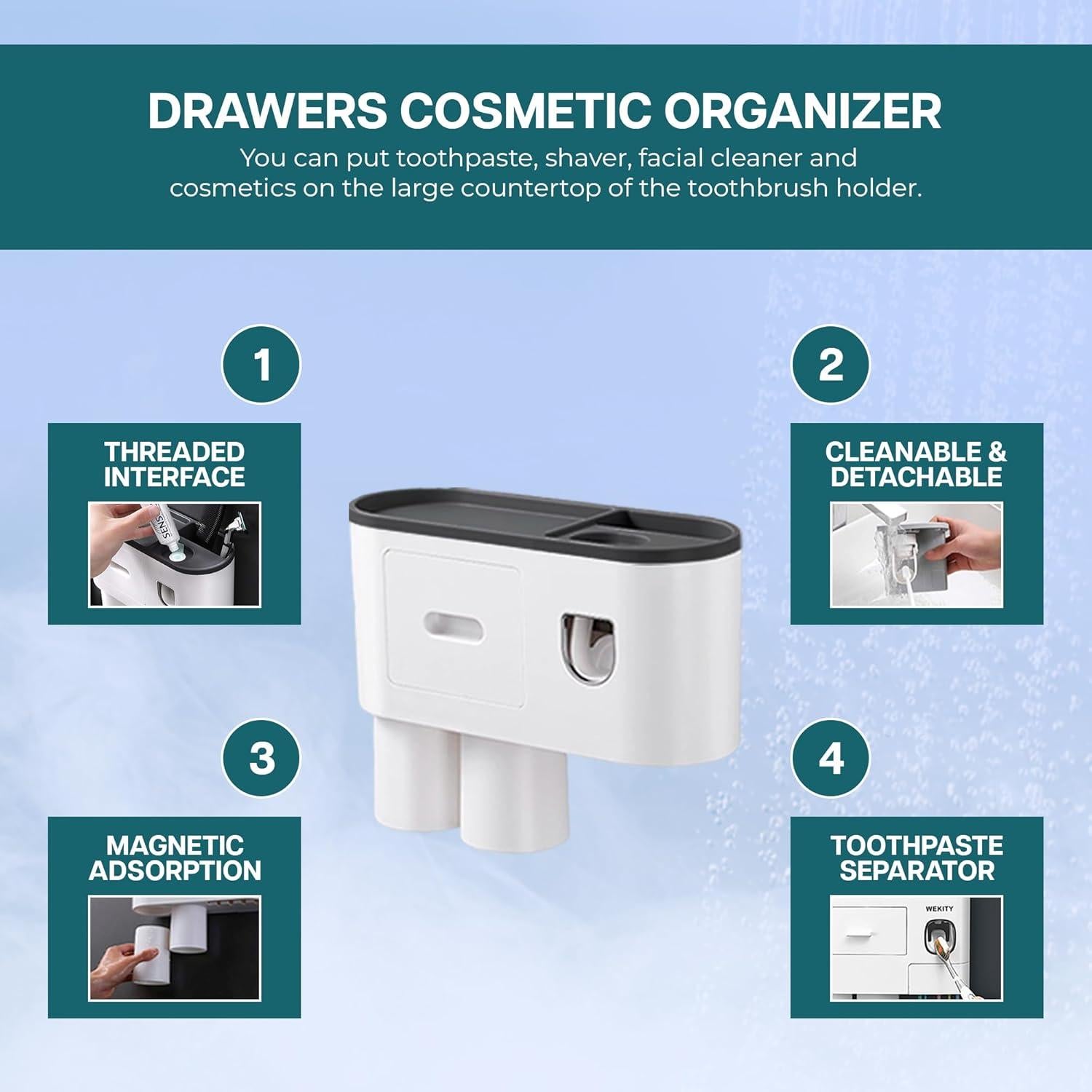 DRAWERS COSMETIC ORGANIZER
You can put toothpaste, shaver, facial cleaner and cosmetics on the large countertop of the toothbrush holder.

1

THREADED INTERFACE

SENS

2

CLEANABLE & DETACHABLE

3

MAGNETIC ADSORPTION

4

TOOTHPASTE SEPARATOR

WEKITY