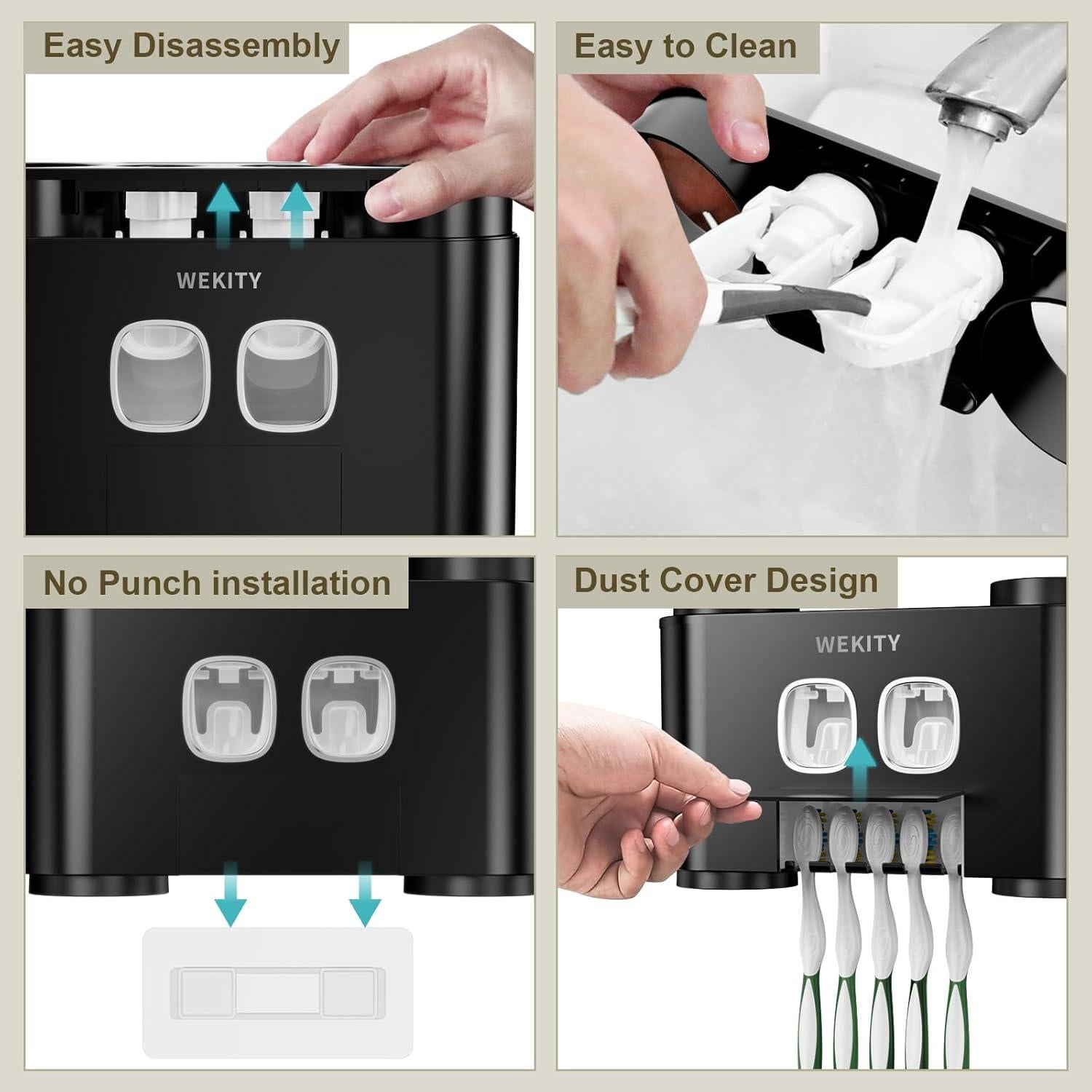 Easy Disassembly

WEKITY

Easy to Clean

No Punch installation

Dust Cover Design

WEKITY