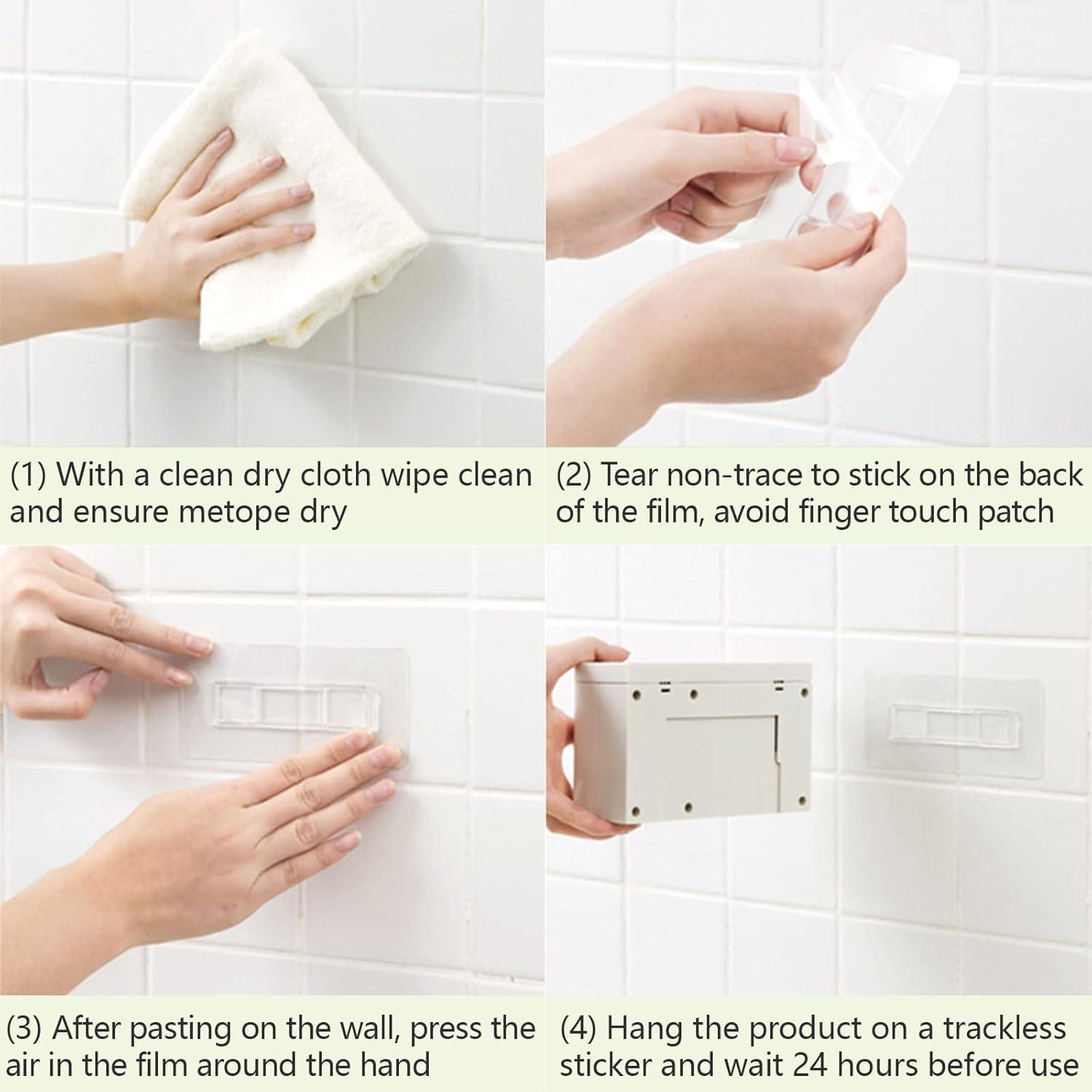 (1) With a clean dry cloth wipe clean and ensure metope dry

(2) Tear non-trace to stick on the back of the film, avoid finger touch patch

(3) After pasting on the wall, press the air in the film around the hand

(4) Hang the product on a trackless sticker and wait 24 hours before use