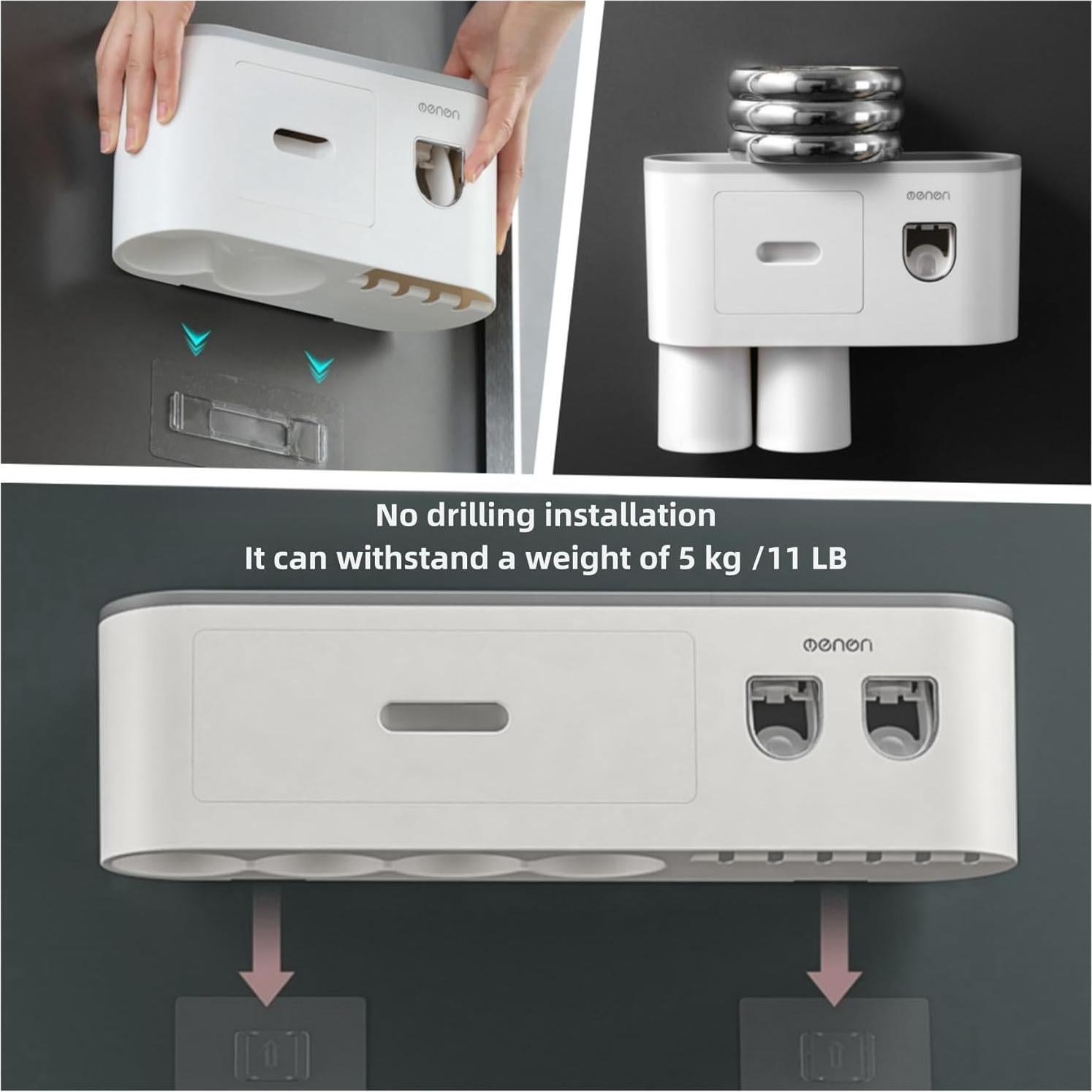 oenon

oenon

No drilling installation
It can withstand a weight of 5 kg /11 LB

oenon